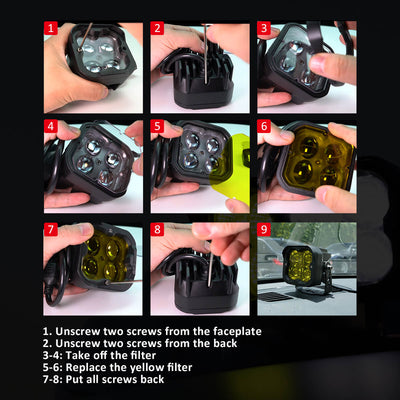 1

2

3

4

5

6

7

8

9

1. Unscrew two screws from the faceplate
2. Unscrew two screws from the back
3-4: Take off the filter
5-6: Replace the yellow filter
7-8: Put all screws back