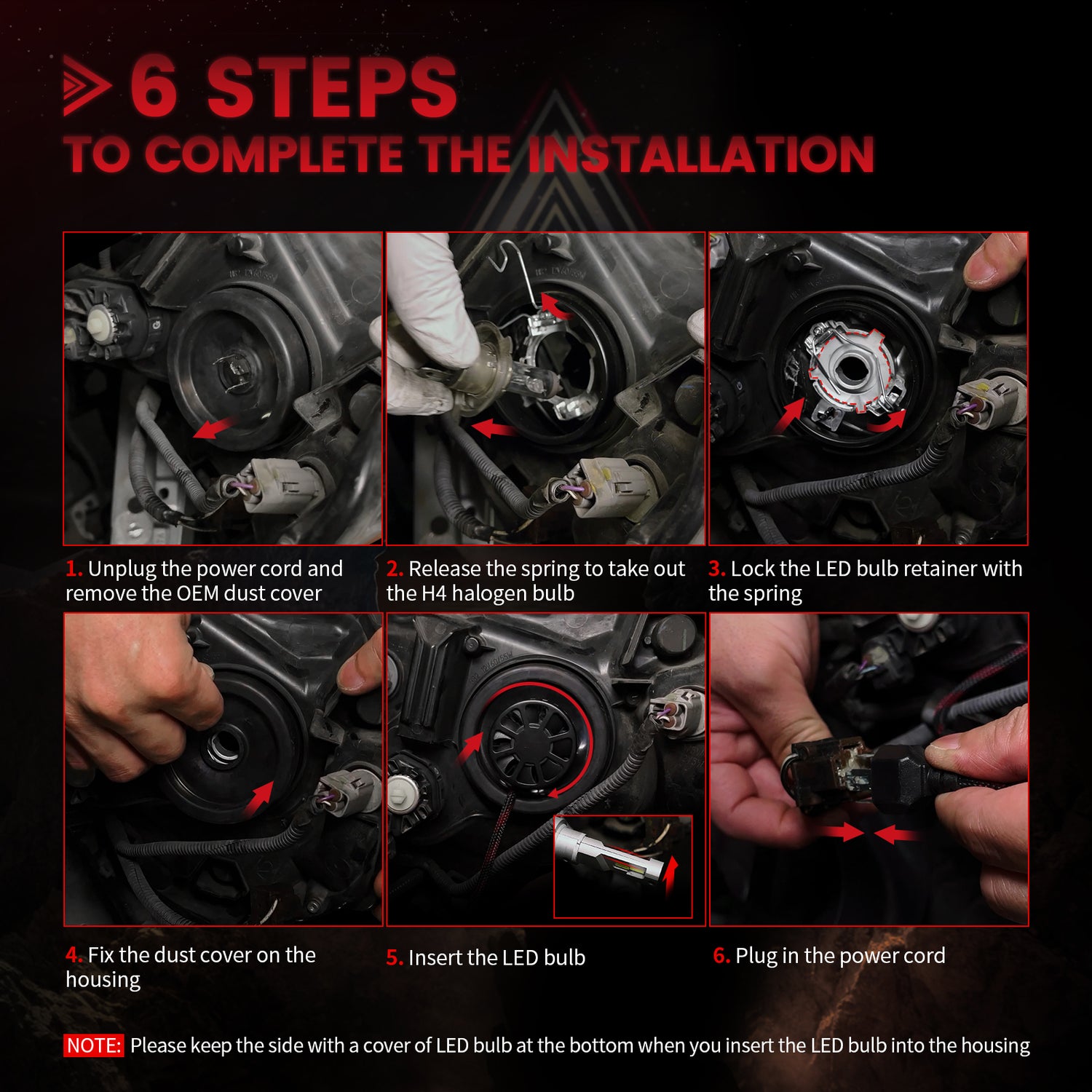 6 STEPS
TO COMPLETE THE INSTALLATION

1. Unplug the power cord and remove the OEM dust cover

2. Release the spring to take out the H4 halogen bulb

3. Lock the LED bulb retainer with the spring

4. Fix the dust cover on the housing

5. Insert the LED bulb

6. Plug in the power cord

NOTE: Please keep the side with a cover of LED bulb at the bottom when you insert the LED bulb into the housing