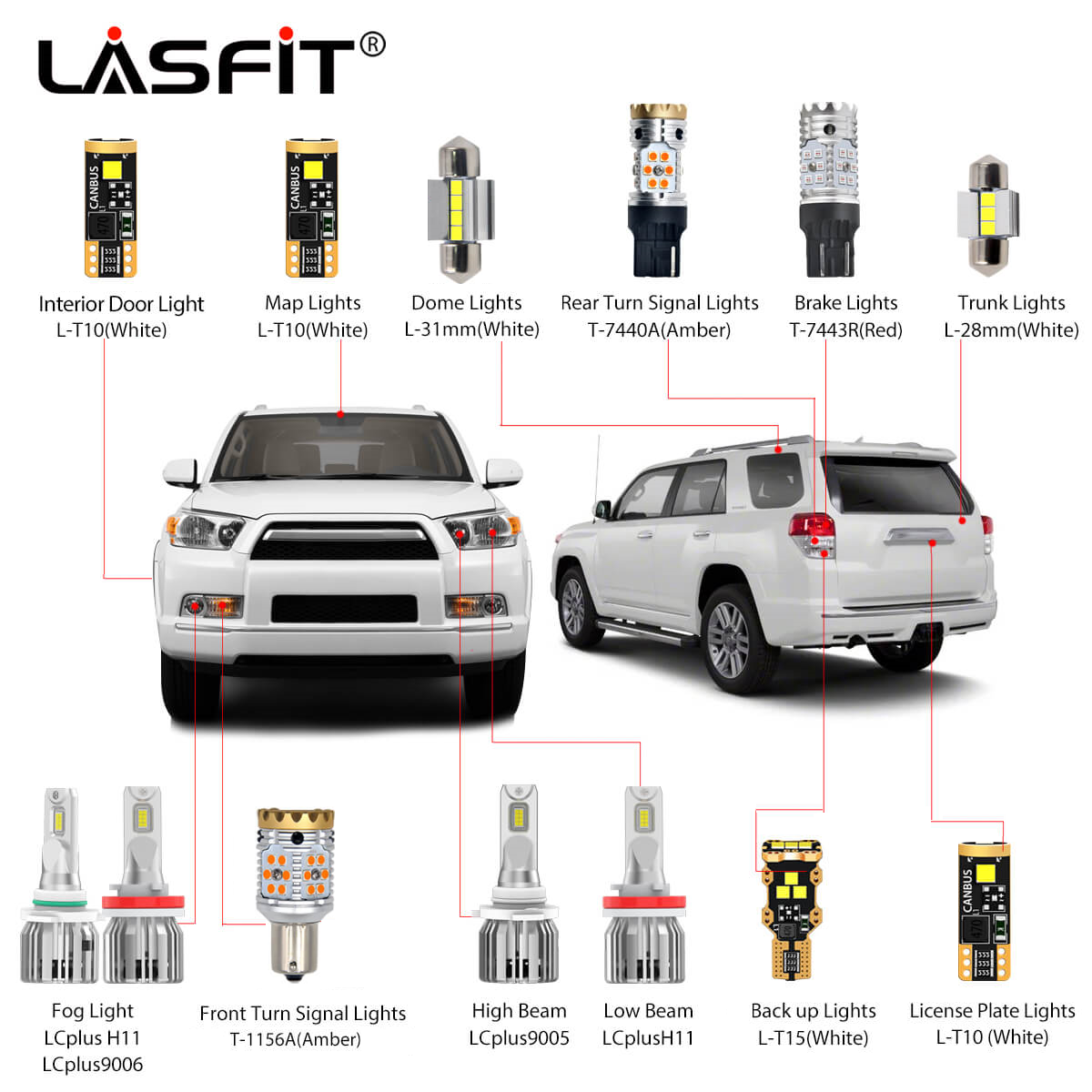 LASFIT®

CANBUS

CANBUS

Interior Door Light
L-T10(White)

Map Lights
L-T10(White)

Dome Lights
L-31mm(White)

Rear Turn Signal Lights
T-7440A(Amber)

Brake Lights
T-7443R(Red)

Trunk Lights
L-28mm(White)

CANBUS

Fog Light
LCplus H11
LCplus9006

Front Turn Signal Lights
T-1156A(Amber)

High Beam
LCplus9005

Low Beam
LCplusH11

Back up Lights
L-T15(White)

License Plate Lights
L-T10 (White)