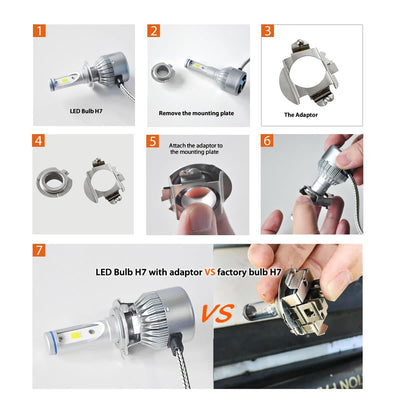 1

LED Bulb H7

2

Remove the mounting plate

3

The Adaptor

4

5

Attach the adaptor to the mounting plate

6

7

LED Bulb H7 with adaptor VS factory bulb H7

VS