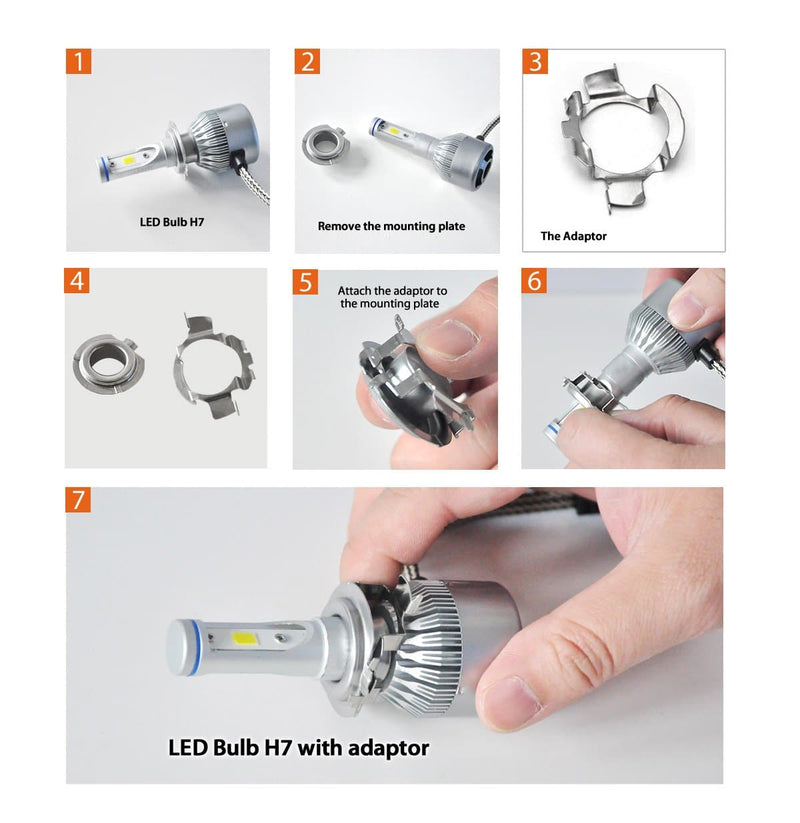 1
LED Bulb H7

2
Remove the mounting plate

3
The Adaptor

4

5
Attach the adaptor to the mounting plate

6

7
LED Bulb H7 with adaptor