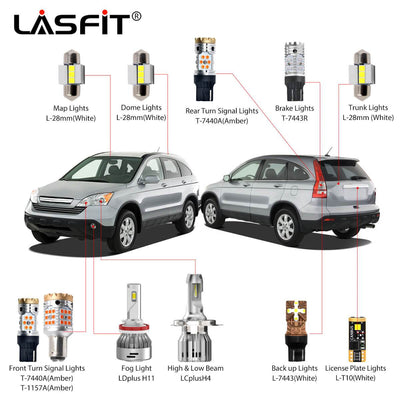 LASFIT®

Map Lights
L-28mm(White)

Dome Lights
L-28mm(White)

Rear Turn Signal Lights
T-7440A(Amber)

Brake Lights
T-7443R

Trunk Lights
L-28mm (White)

Front Turn Signal Lights
T-7440A(Amber)
T-1157A(Amber)

Fog Light
LDplus H11

High & Low Beam
LCplusH4

Back up Lights
L-7443(White)

License Plate Lights
L-T10(White)