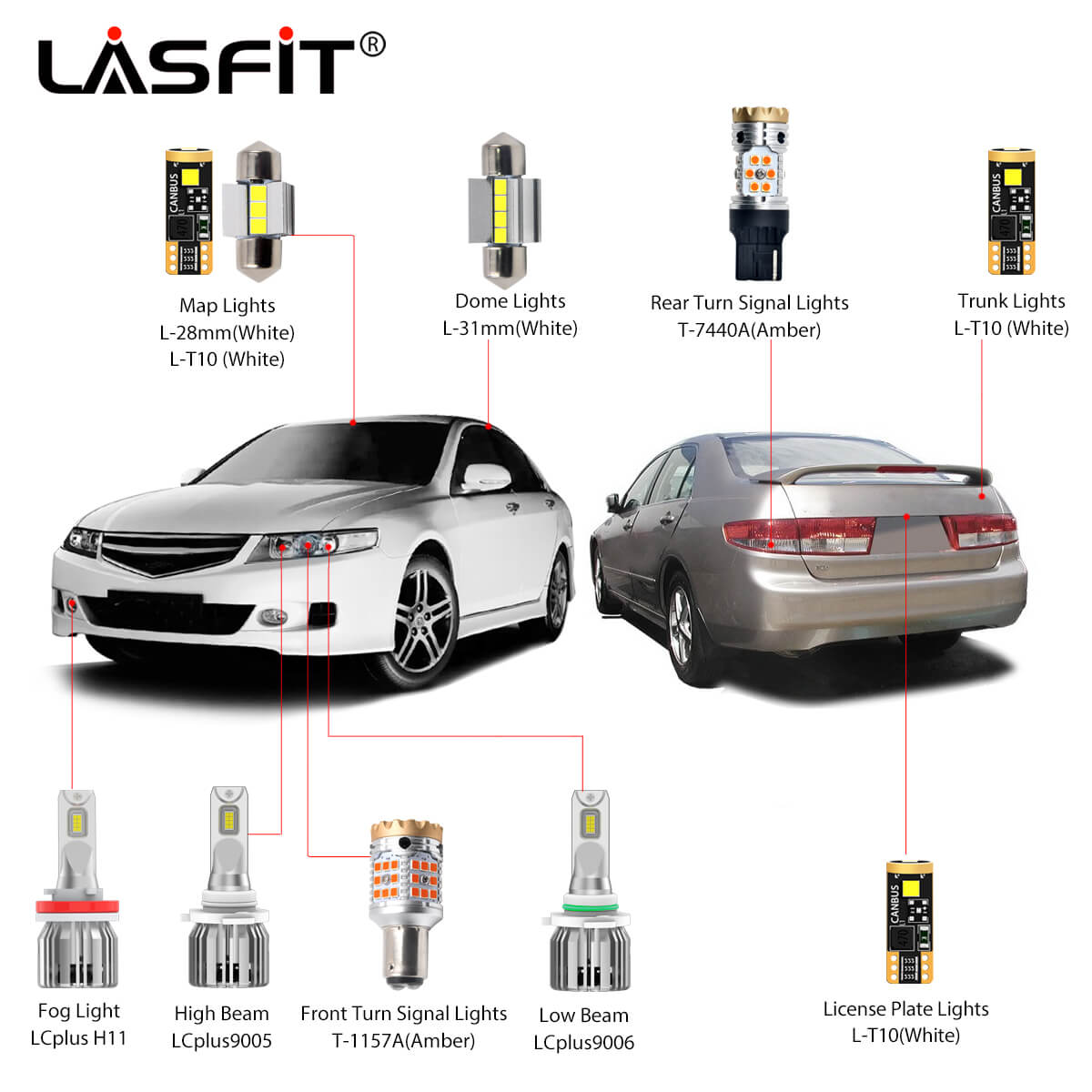 LASFIT®

CANBUS

Map Lights
L-28mm(White)
L-T10 (White)

Dome Lights
L-31mm(White)

Rear Turn Signal Lights
T-7440A(Amber)

CANBUS

Trunk Lights
L-T10 (White)

Fog Light
LCplus H11

High Beam
LCplus9005

Front Turn Signal Lights
T-1157A(Amber)

Low Beam
LCplus9006

CANBUS

License Plate Lights
L-T10(White)