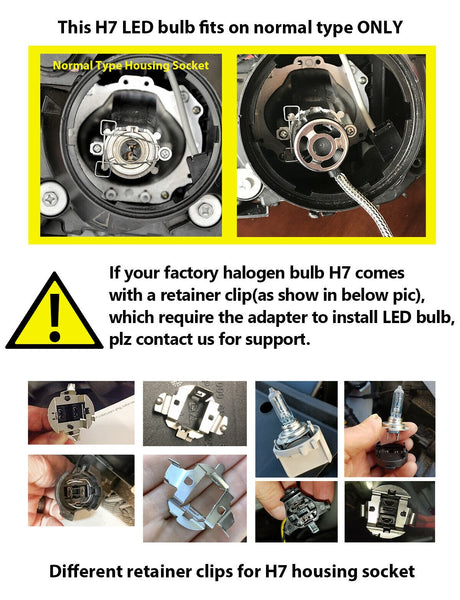 This H7 LED bulb fits on normal type ONLY

Normal Type Housing Socket

If your factory halogen bulb H7 comes with a retainer clip(as show in below pic), which require the adapter to install LED bulb, plz contact us for support.

Different retainer clips for H7 housing socket