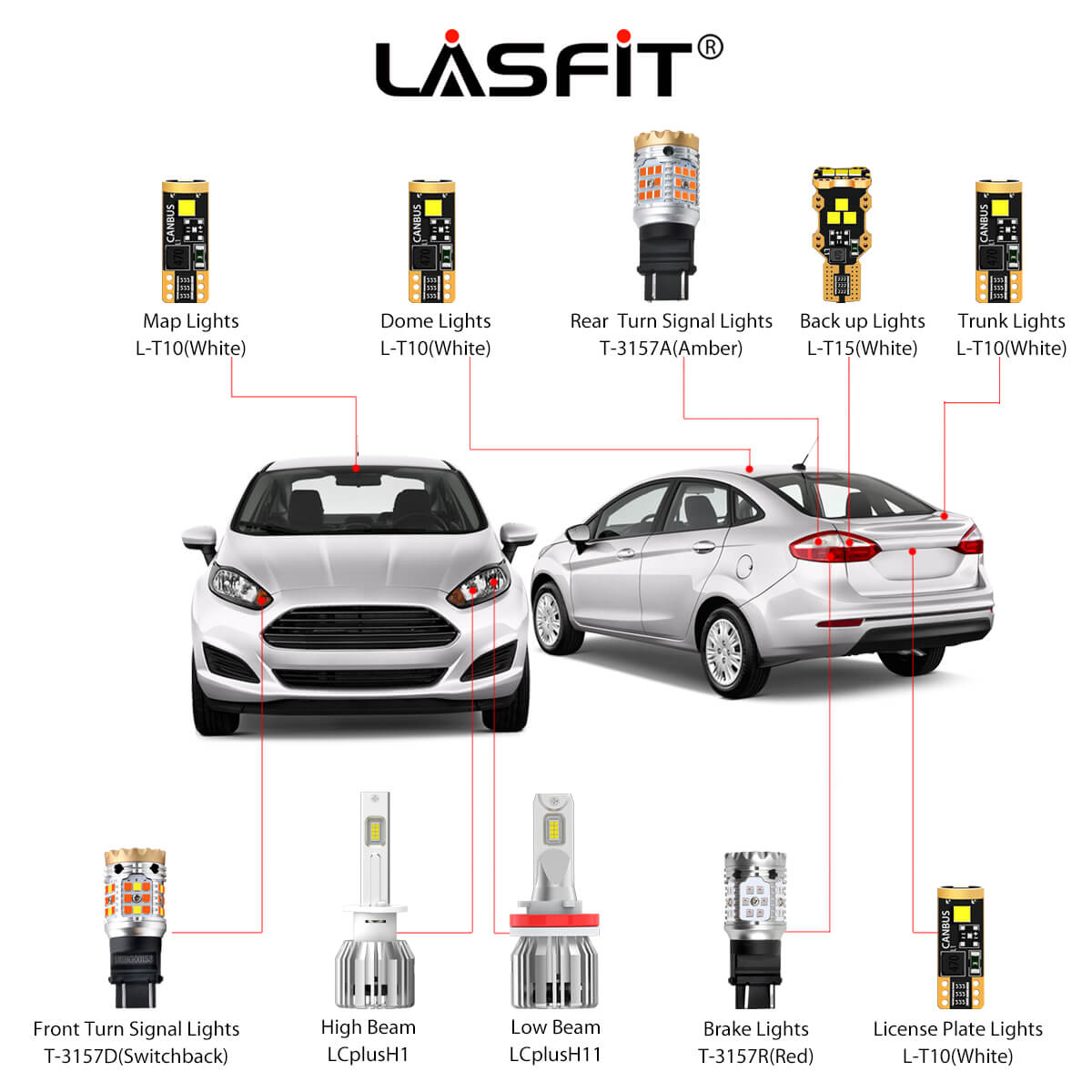 LASFIT®

CANBUS

Map Lights
L-T10(White)

CANBUS

Dome Lights
L-T10(White)

Rear Turn Signal Lights
T-3157A(Amber)

Back up Lights
L-T15(White)

CANBUS

Trunk Lights
L-T10(White)

Front Turn Signal Lights
T-3157D(Switchback)

High Beam
LCplusH1

Low Beam
LCplusH11

Brake Lights
T-3157R(Red)

CANBUS

License Plate Lights
L-T10(White)