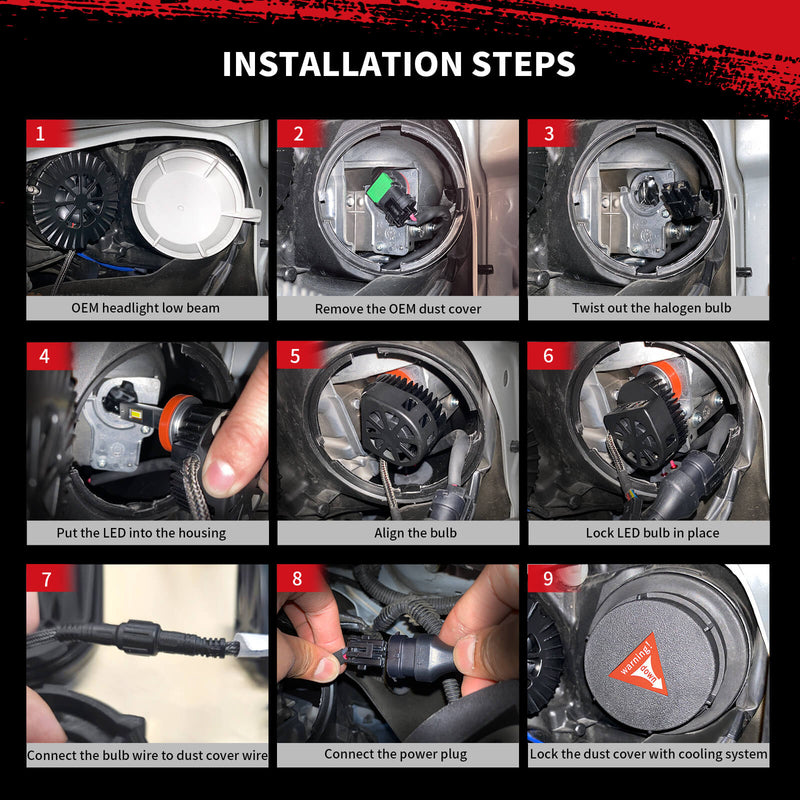 INSTALLATION STEPS

1

OEM headlight low beam

2

Remove the OEM dust cover

3

Twist out the halogen bulb

4

Put the LED into the housing

5

Align the bulb

6

Lock LED bulb in place

7

Connect the bulb wire to dust cover wire

8

Connect the power plug

9

warning! down

Lock the dust cover with cooling system