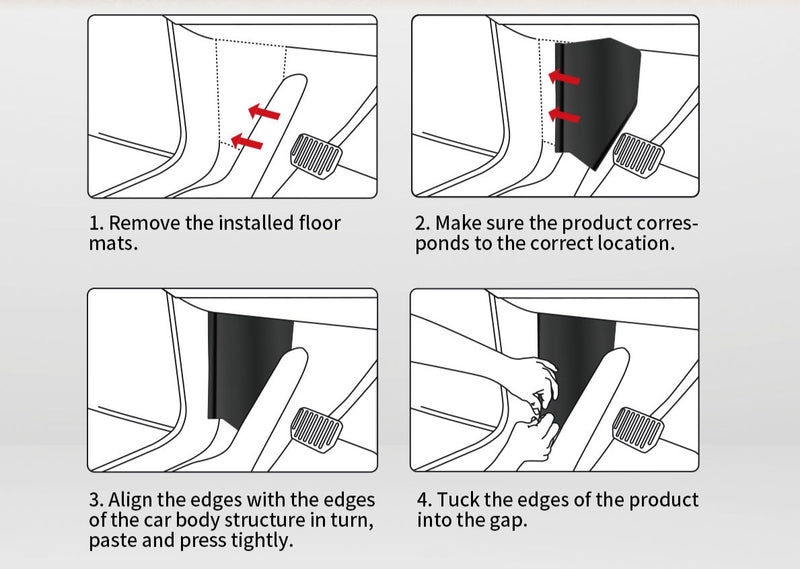 1. Remove the installed floor mats.

2. Make sure the product corresponds to the correct location.

3. Align the edges with the edges of the car body structure in turn, paste and press tightly.

4. Tuck the edges of the product into the gap.