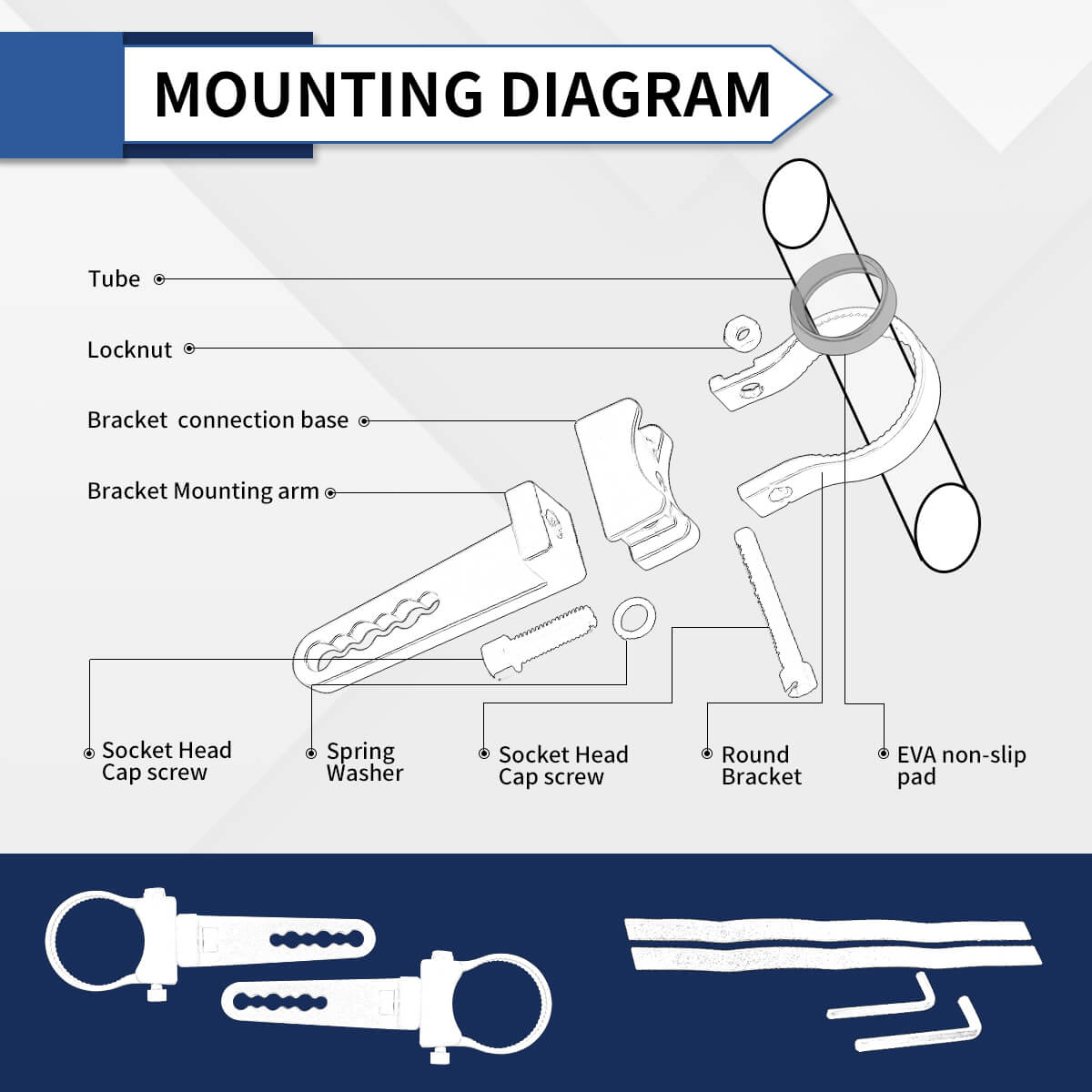 MOUNTING DIAGRAM

Tube

Locknut

Bracket connection base

Bracket Mounting arm

Socket Head Cap screw

Spring Washer

Socket Head Cap screw

Round Bracket

EVA non-slip pad