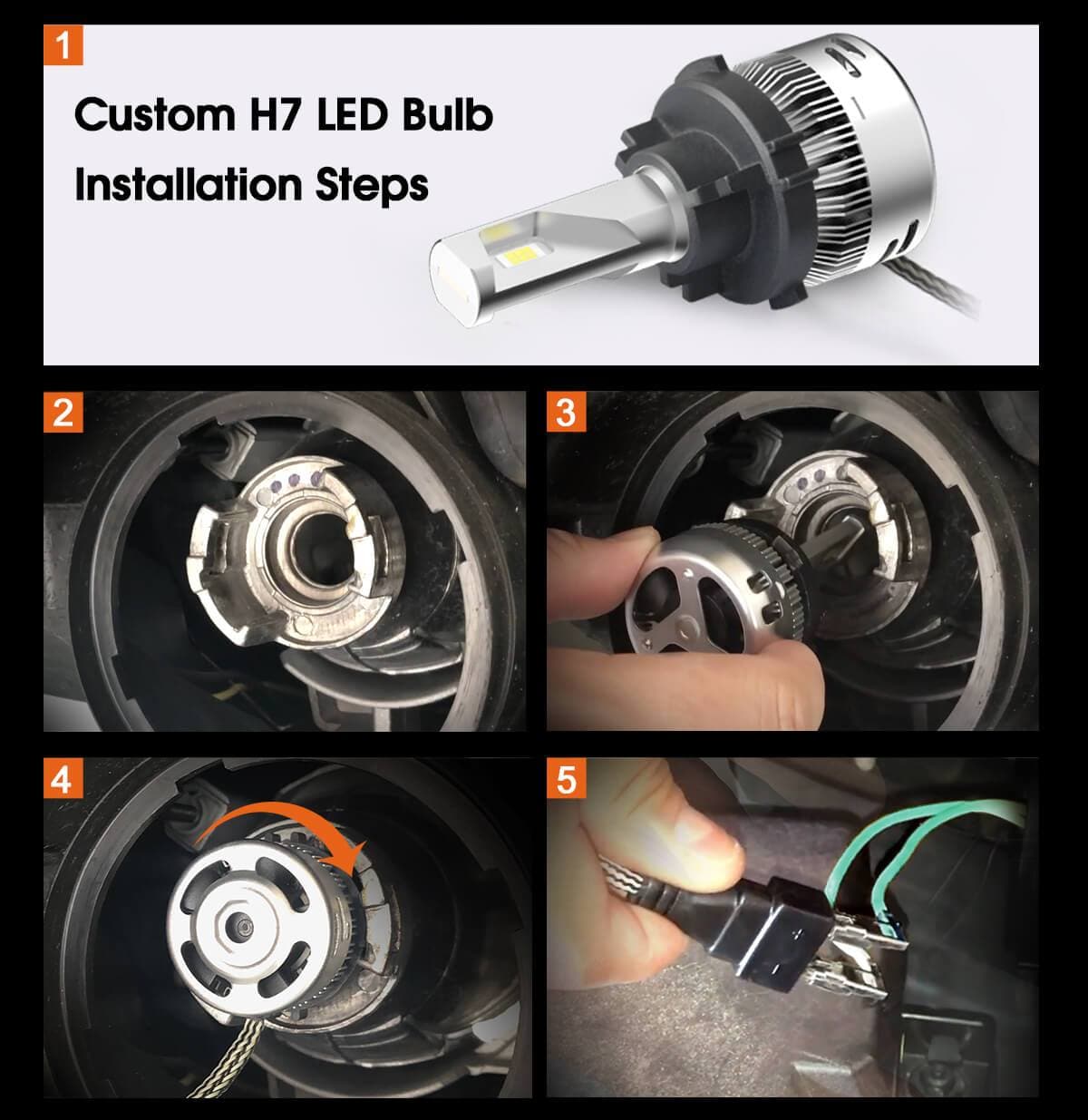 1

Custom H7 LED Bulb Installation Steps

2

3

4

5