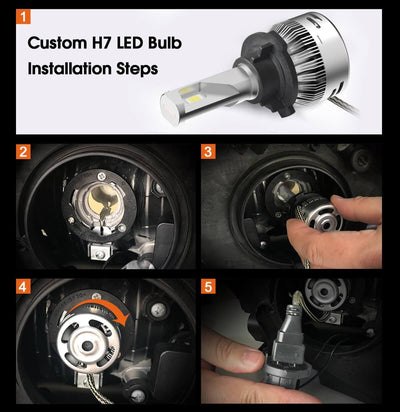 1

Custom H7 LED Bulb Installation Steps

2

3

4

5