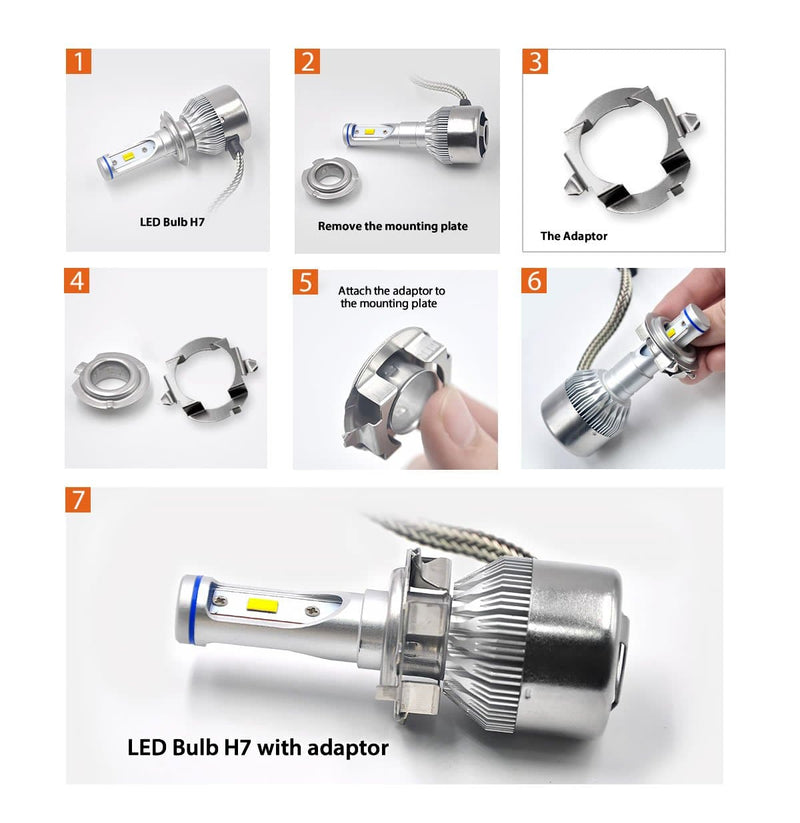 1

LED Bulb H7

2

Remove the mounting plate

3

The Adaptor

4

5

Attach the adaptor to the mounting plate

6

7

LED Bulb H7 with adaptor