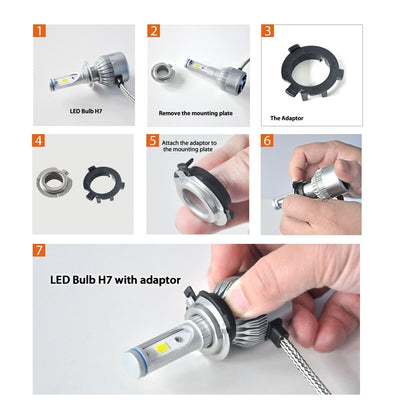 1

LED Bulb H7

2

Remove the mounting plate

3

The Adaptor

4

5

Attach the adaptor to the mounting plate

6

7

LED Bulb H7 with adaptor