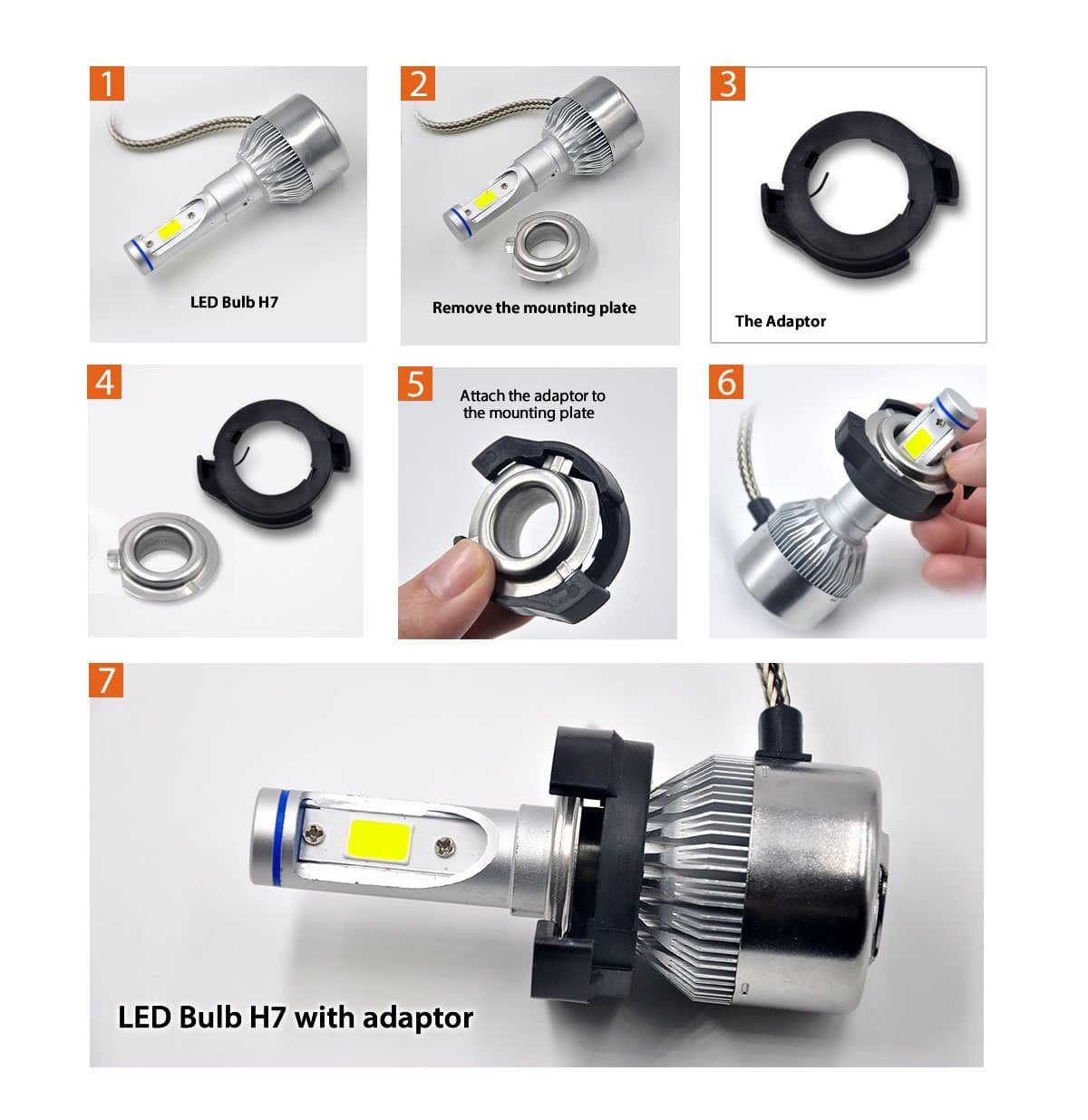 1

LED Bulb H7

2

Remove the mounting plate

3

The Adaptor

4

5

Attach the adaptor to the mounting plate

6

7

LED Bulb H7 with adaptor