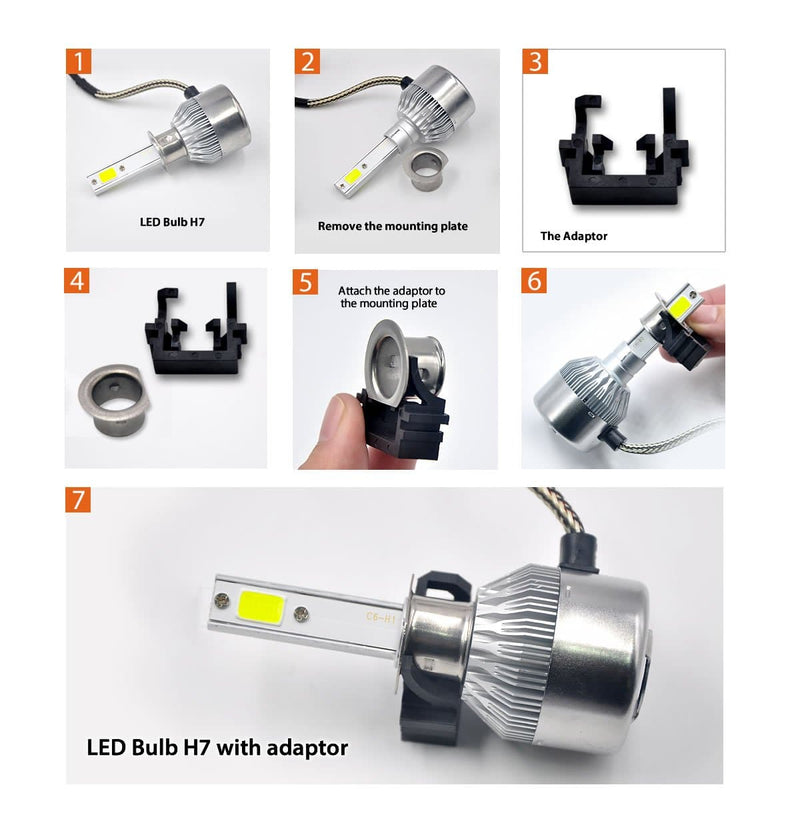 1

LED Bulb H7

2

Remove the mounting plate

3

The Adaptor

4

5

Attach the adaptor to the mounting plate

6

7

C6-H1

LED Bulb H7 with adaptor