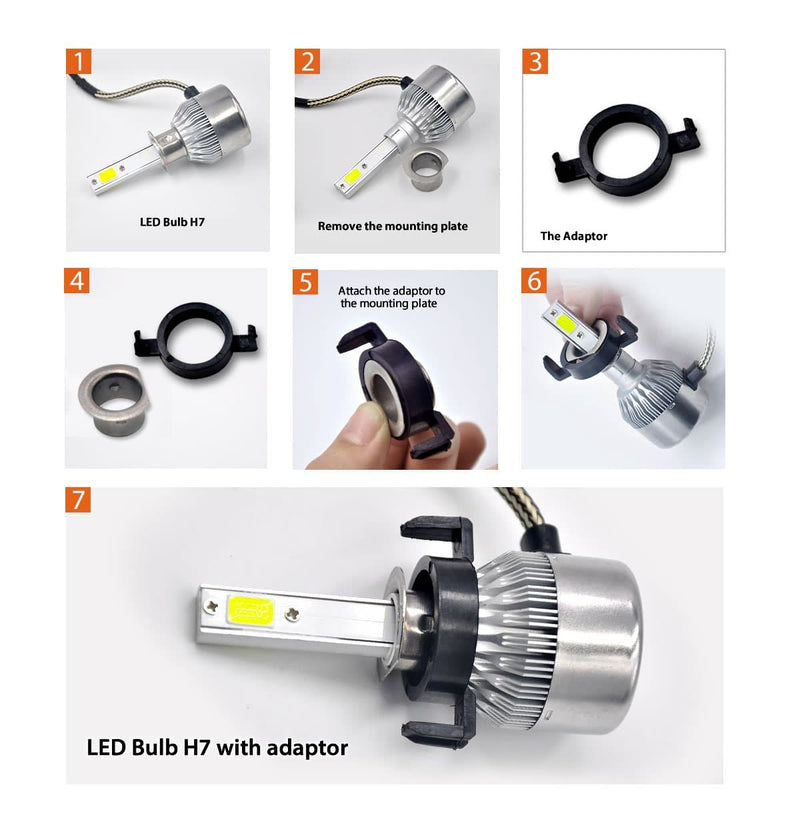 1
LED Bulb H7

2
Remove the mounting plate

3
The Adaptor

4

5
Attach the adaptor to the mounting plate

6

7
LED Bulb H7 with adaptor