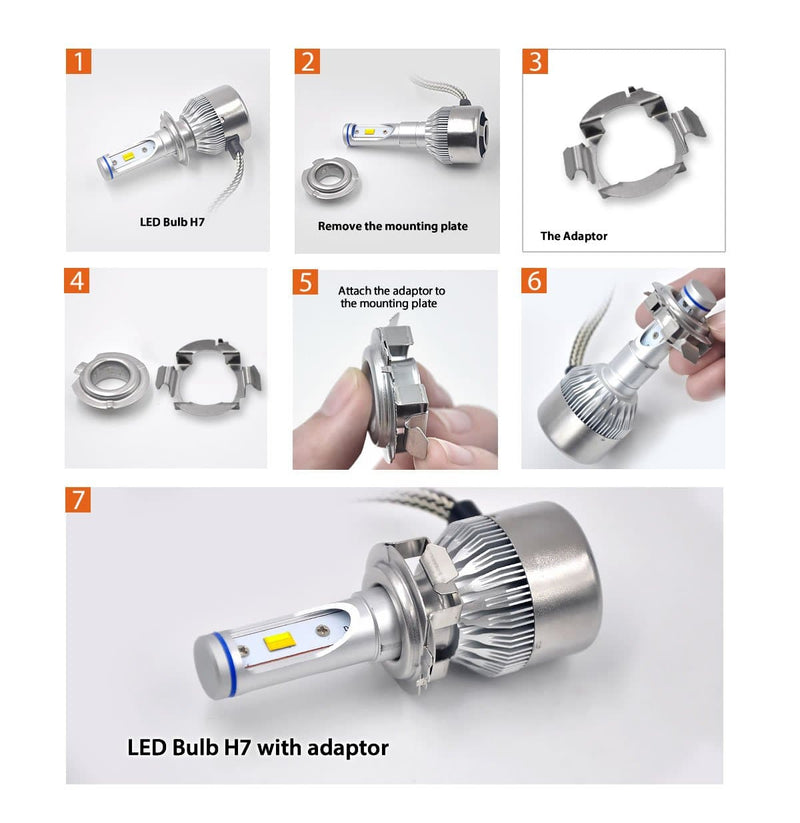 1

LED Bulb H7

2

Remove the mounting plate

3

The Adaptor

4

5

Attach the adaptor to the mounting plate

6

7

LED Bulb H7 with adaptor