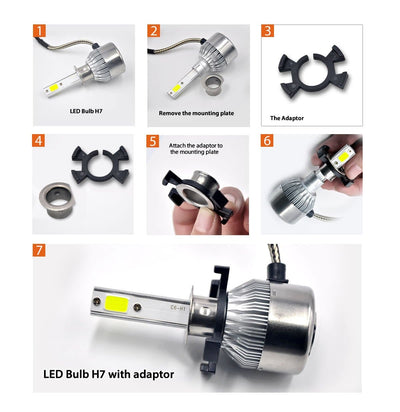 1
LED Bulb H7

2
Remove the mounting plate

3
The Adaptor

4

5
Attach the adaptor to the mounting plate

6

7
C6-H7
LED Bulb H7 with adaptor