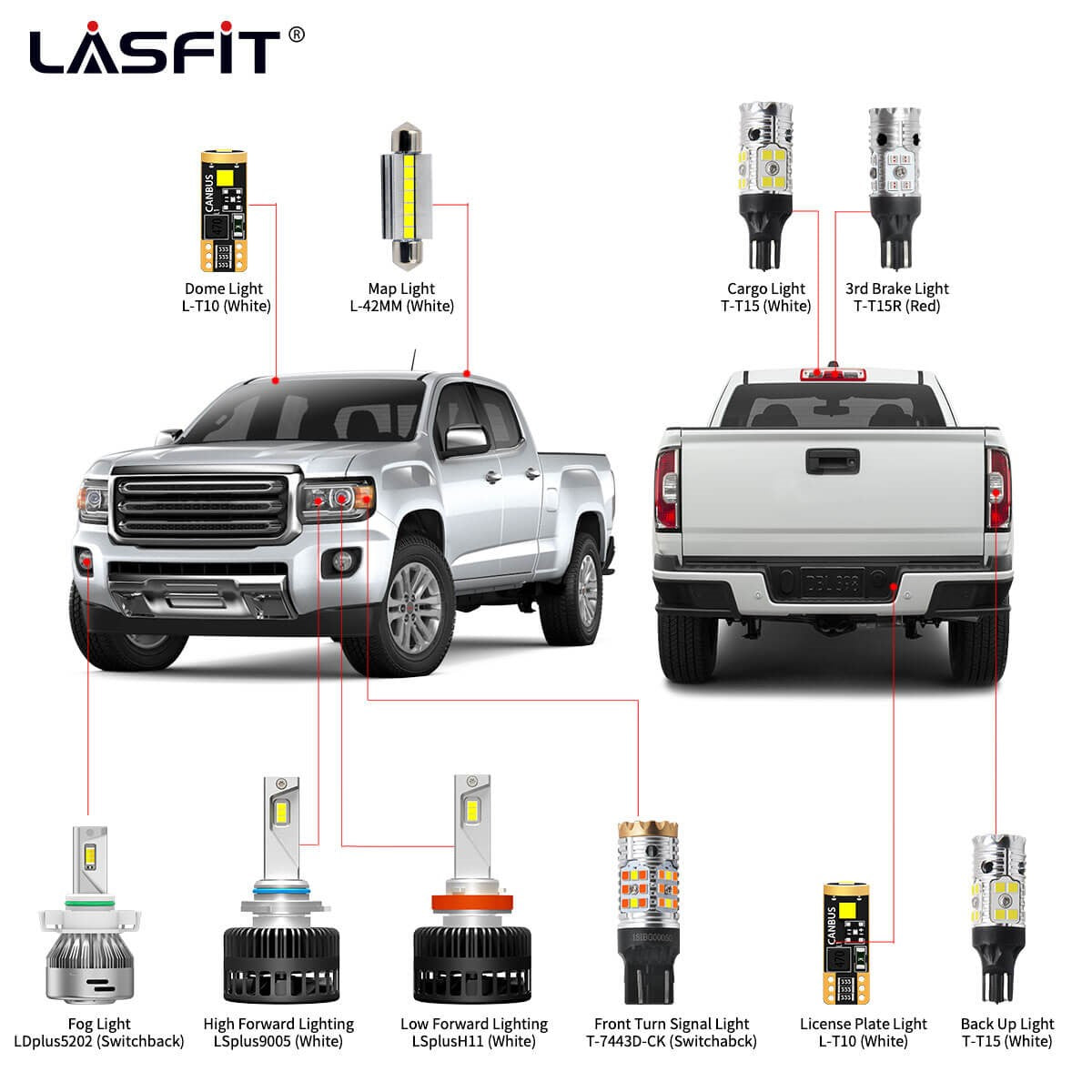 LASFIT®

CANBUS

Dome Light
L-T10 (White)

Map Light
L-42MM (White)

Cargo Light
T-T15 (White)

3rd Brake Light
T-T15R (Red)

Fog Light
LDplus5202 (Switchback)

High Forward Lighting
LSplus9005 (White)

Low Forward Lighting
LSplusH11 (White)

Front Turn Signal Light
T-7443D-CK (Switchabck)

CANBUS

License Plate Light
L-T10 (White)

Back Up Light
T-T15 (White)