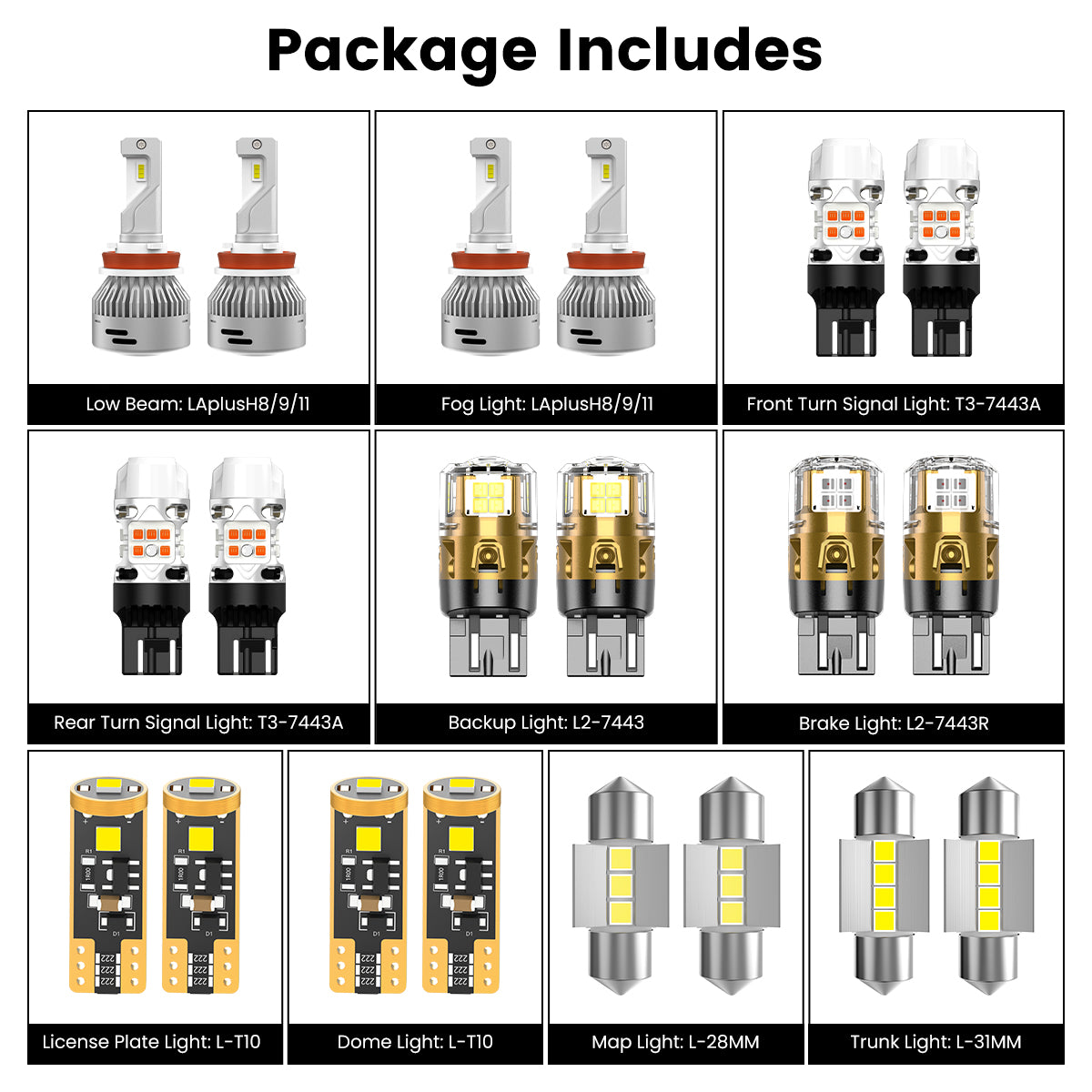 Package Includes

Low Beam: LAplusH8/9/11

Fog Light: LAplusH8/9/11

Front Turn Signal Light: T3-7443A

Rear Turn Signal Light: T3-7443A

Backup Light: L2-7443

Brake Light: L2-7443R

License Plate Light: L-T10

Dome Light: L-T10

Map Light: L-28MM

Trunk Light: L-31MM