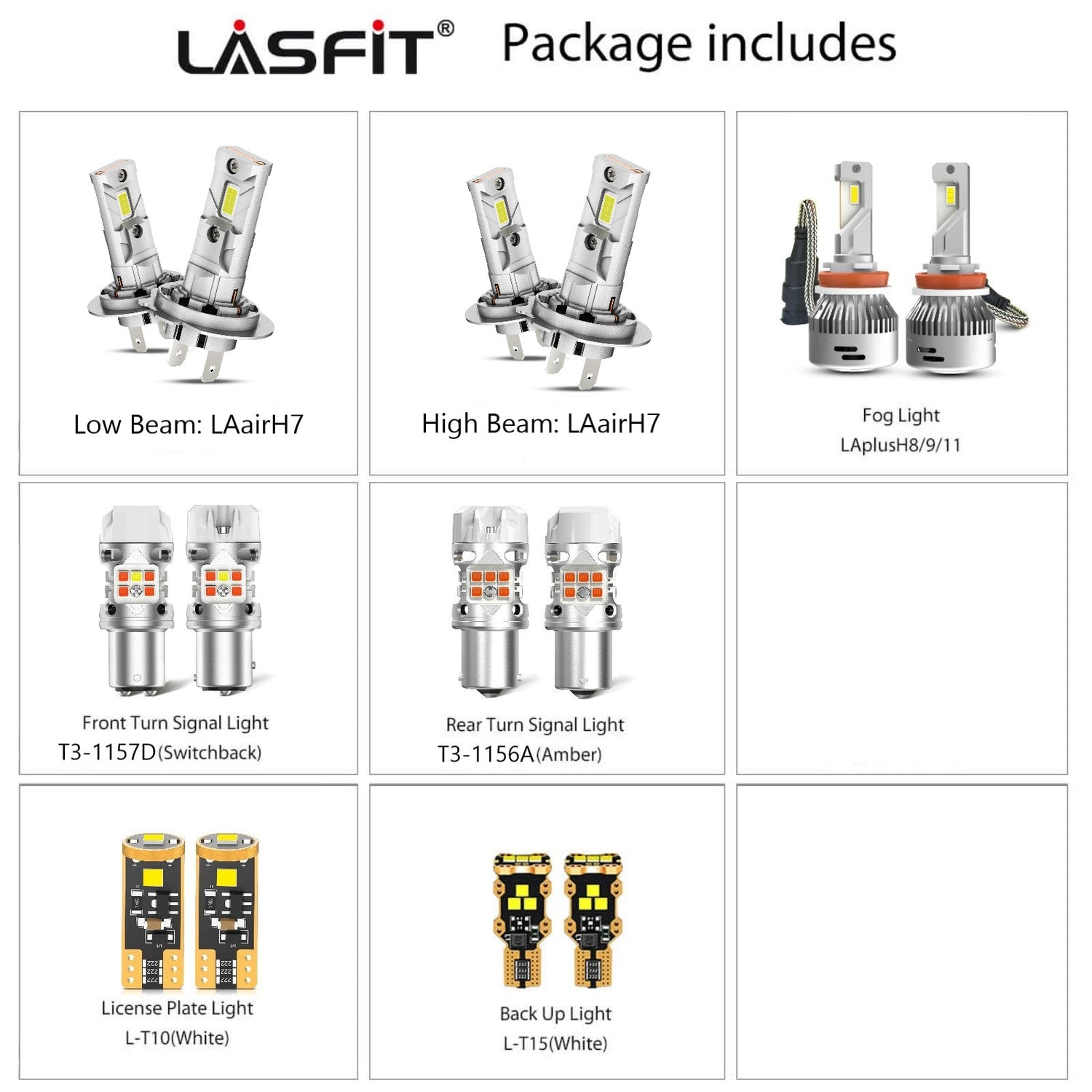 LASFIT® Package includes

Low Beam: LAairH7

High Beam: LAairH7

Fog Light
LAplusH8/9/11

Front Turn Signal Light
T3-1157D(Switchback)

Rear Turn Signal Light
T3-1156A(Amber)

License Plate Light
L-T10(White)

Back Up Light
L-T15(White)