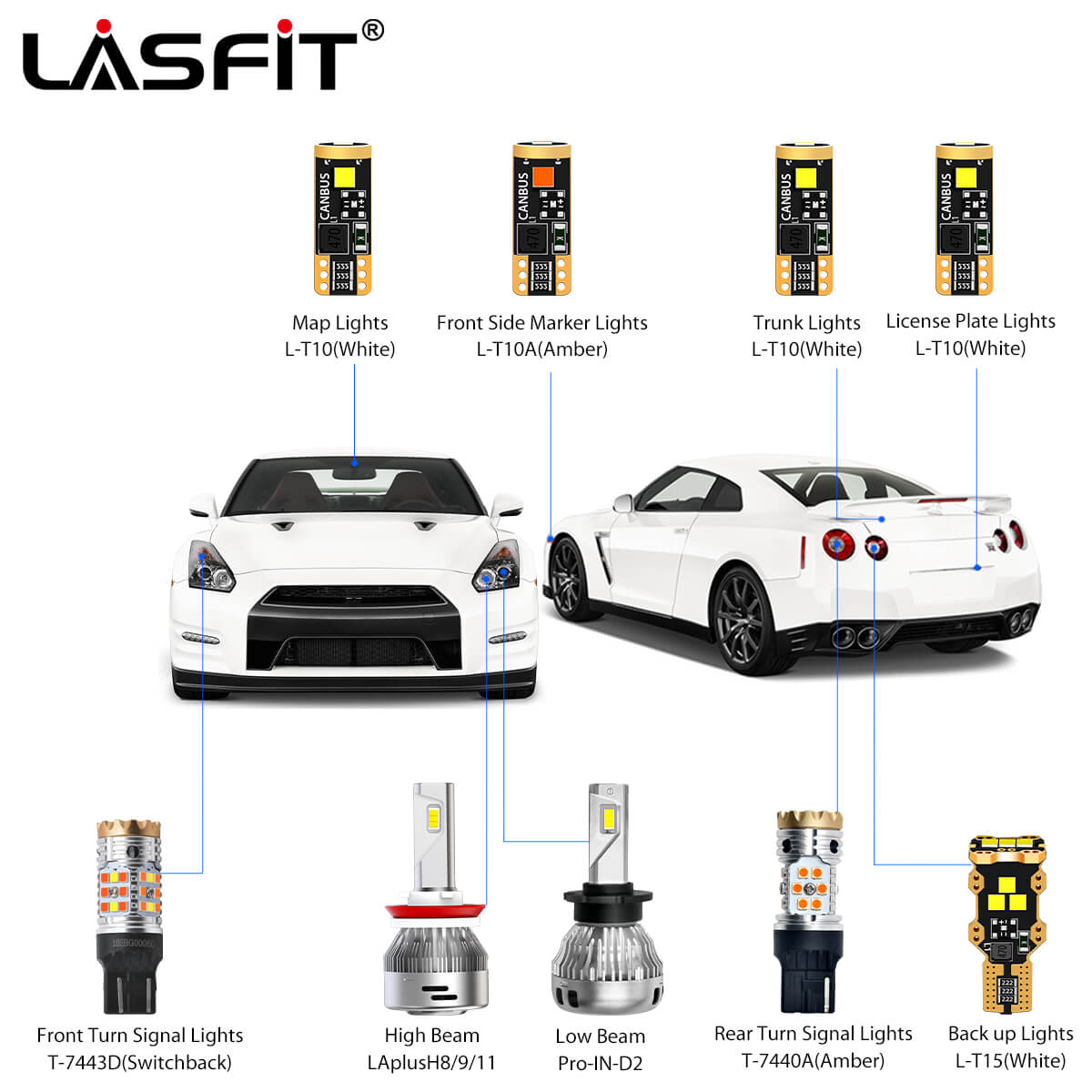 LASFIT®

CANBUS

CANBUS

CANBUS

CANBUS

Map Lights
L-T10(White)

Front Side Marker Lights
L-T10A(Amber)

Trunk Lights
L-T10(White)

License Plate Lights
L-T10(White)

Front Turn Signal Lights
T-7443D(Switchback)

High Beam
LAplusH8/9/11

Low Beam
Pro-IN-D2

Rear Turn Signal Lights
T-7440A(Amber)

Back up Lights
L-T15(White)