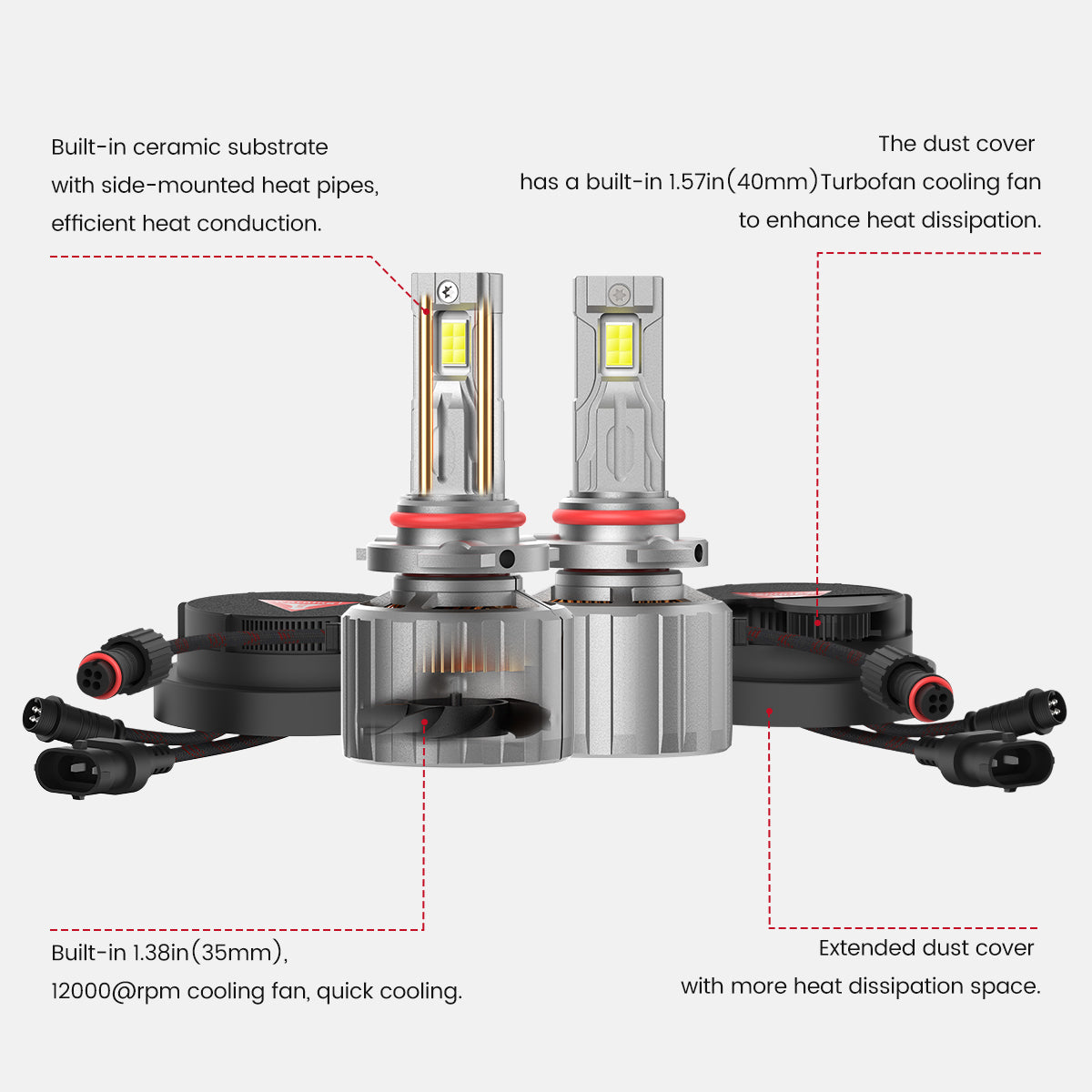 Built-in ceramic substrate
with side-mounted heat pipes,
efficient heat conduction.

The dust cover
has a built-in 1.57in(40mm)Turbofan cooling fan
to enhance heat dissipation.

Built-in 1.38in(35mm),
12000@rpm cooling fan, quick cooling.

Extended dust cover
with more heat dissipation space.