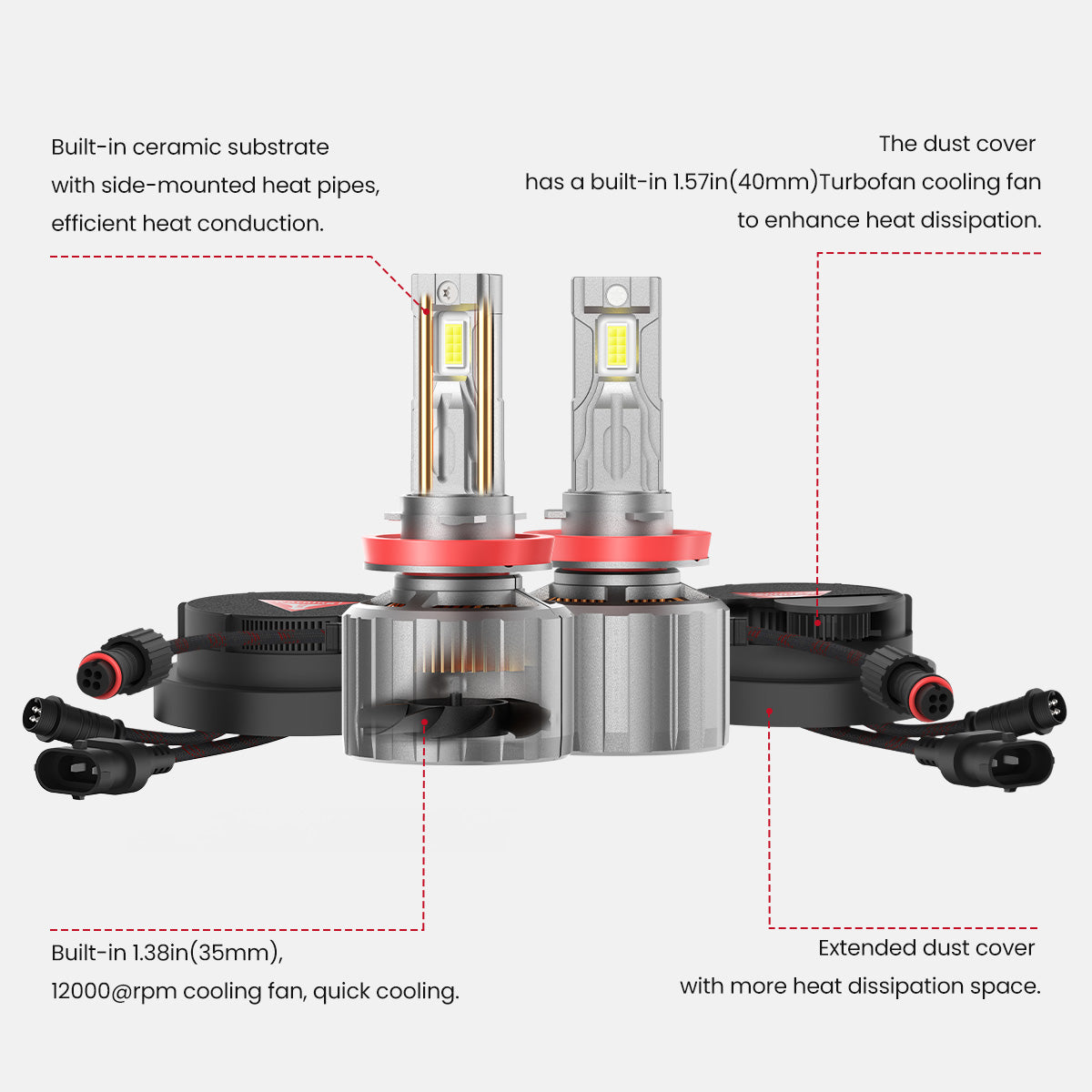 Built-in ceramic substrate with side-mounted heat pipes, efficient heat conduction.

The dust cover has a built-in 1.57in(40mm)Turbofan cooling fan to enhance heat dissipation.

Built-in 1.38in(35mm), 12000@rpm cooling fan, quick cooling.

Extended dust cover with more heat dissipation space.