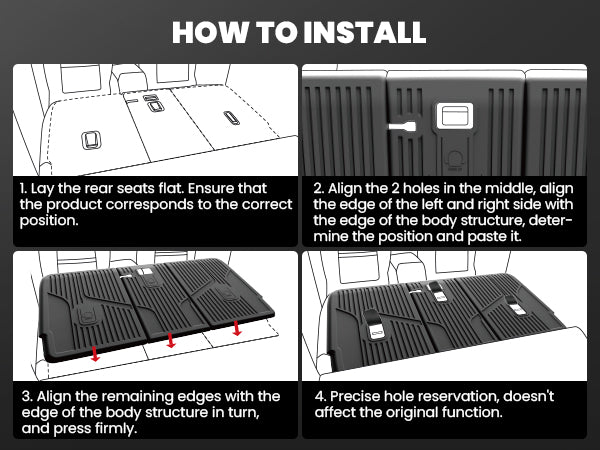 HOW TO INSTALL

1. Lay the rear seats flat. Ensure that the product corresponds to the correct position.

2. Align the 2 holes in the middle, align the edge of the left and right side with the edge of the body structure, determine the position and paste it.

3. Align the remaining edges with the edge of the body structure in turn, and press firmly.

4. Precise hole reservation, doesn't affect the original function.