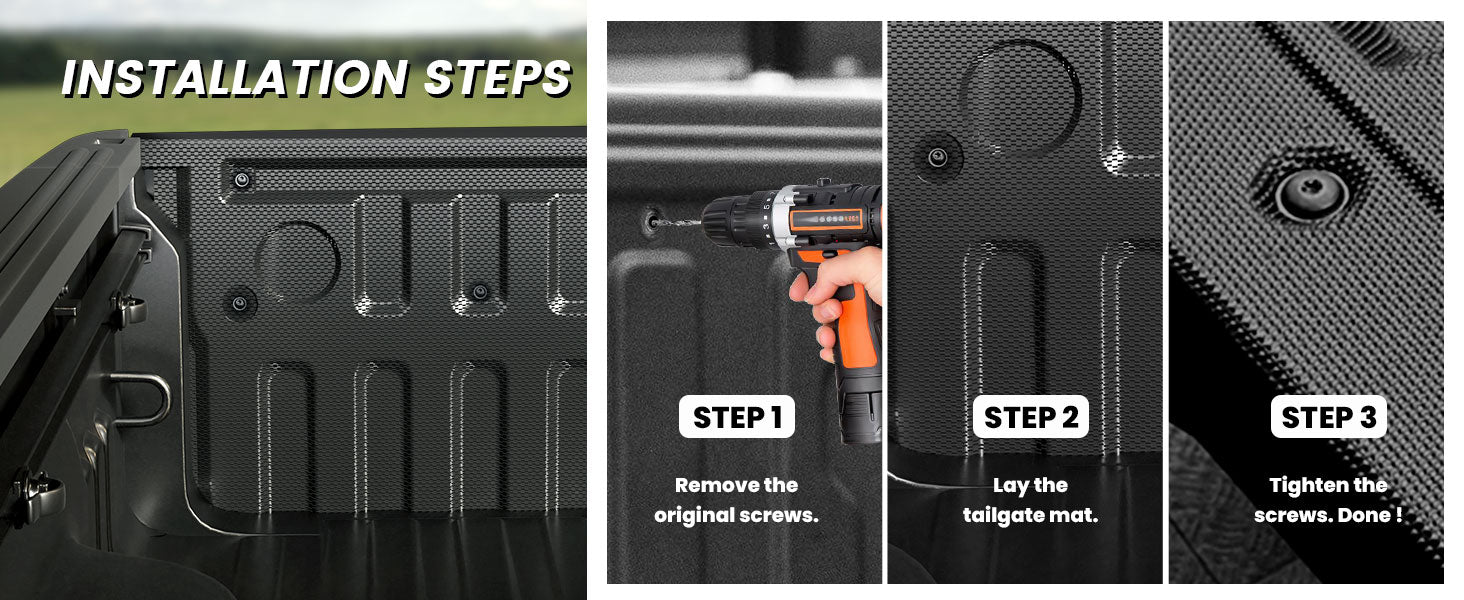 INSTALLATION STEPS

STEP 1

Remove the original screws.

STEP 2

Lay the tailgate mat.

STEP 3

Tighten the screws. Done !