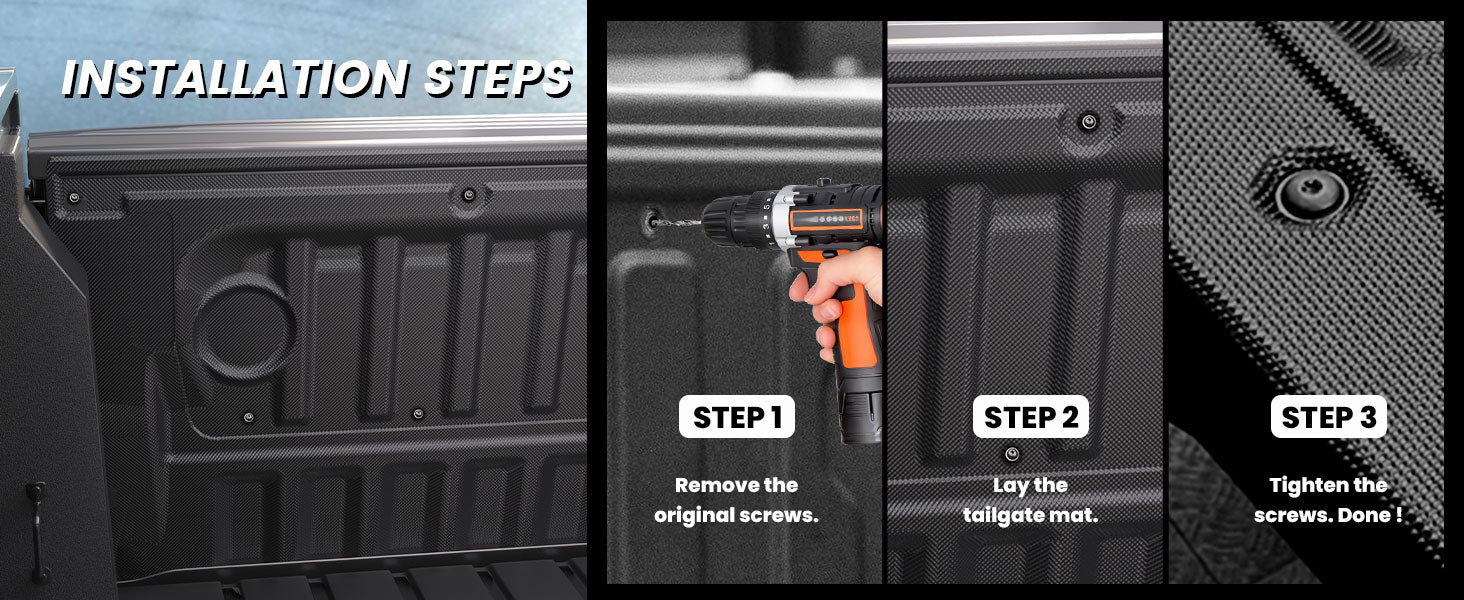 INSTALLATION STEPS

STEP 1

Remove the original screws.

STEP 2

Lay the tailgate mat.

STEP 3

Tighten the screws. Done !