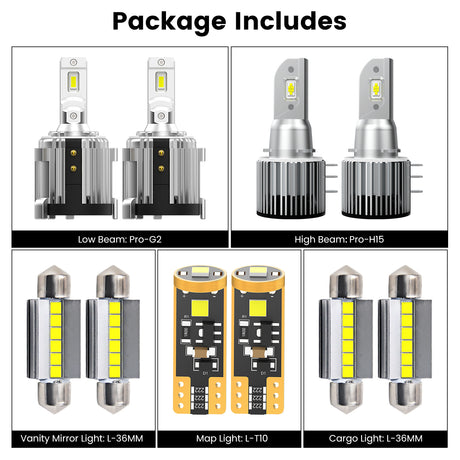 Package Includes

Low Beam: Pro-G2

High Beam: Pro-H15

Vanity Mirror Light: L-36MM

Map Light: L-T10

Cargo Light: L-36MM