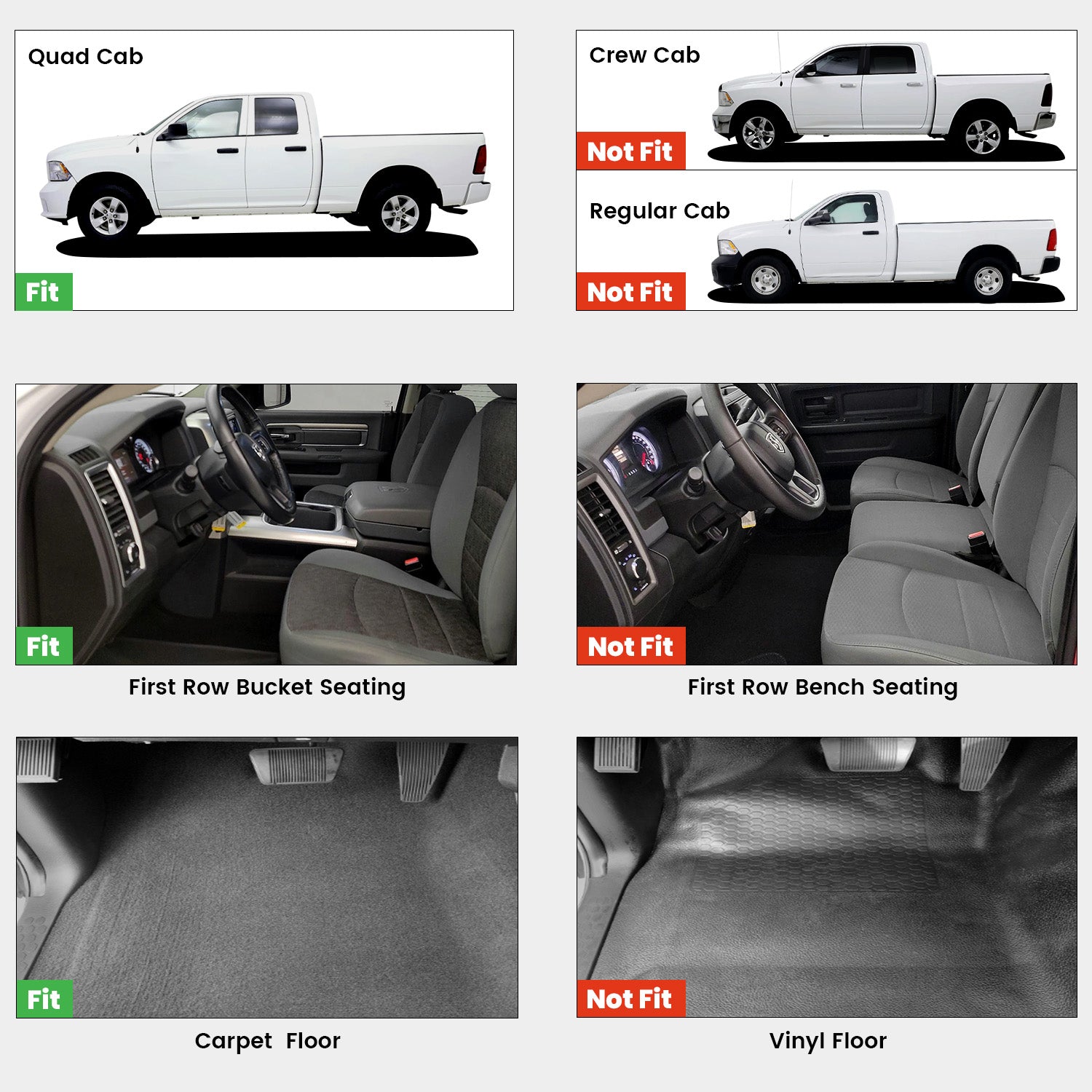 Quad Cab

Fit

Crew Cab

Not Fit

Regular Cab

Not Fit

Fit

First Row Bucket Seating

Not Fit

First Row Bench Seating

Fit

Carpet Floor

Not Fit

Vinyl Floor