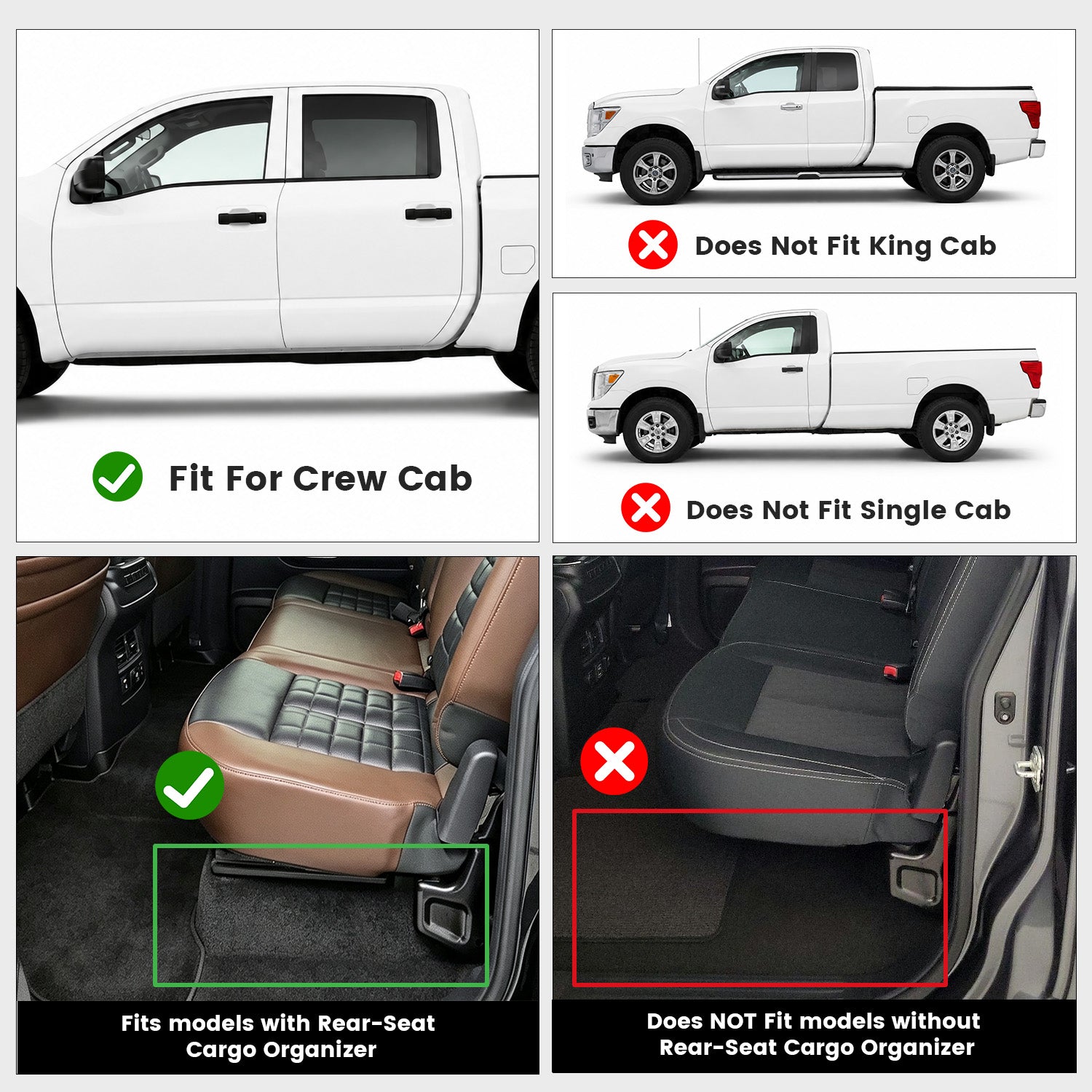 Fit For Crew Cab

Does Not Fit King Cab

Does Not Fit Single Cab

Fits models with Rear-Seat Cargo Organizer

Does NOT Fit models without Rear-Seat Cargo Organizer