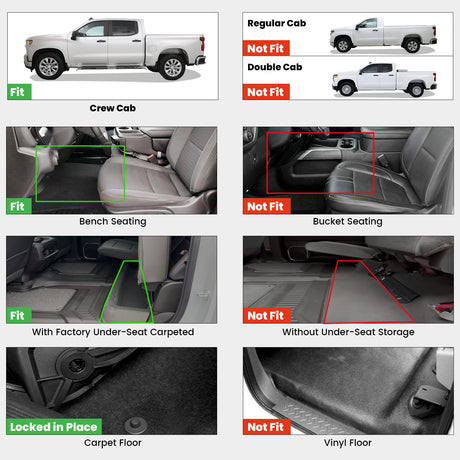 Fit

Crew Cab

Regular Cab

Not Fit

Double Cab

Not Fit

Fit

Bench Seating

Not Fit

Bucket Seating

Fit

With Factory Under-Seat Carpeted

Not Fit

Without Under-Seat Storage

Locked in Place

Carpet Floor

Not Fit

Vinyl Floor