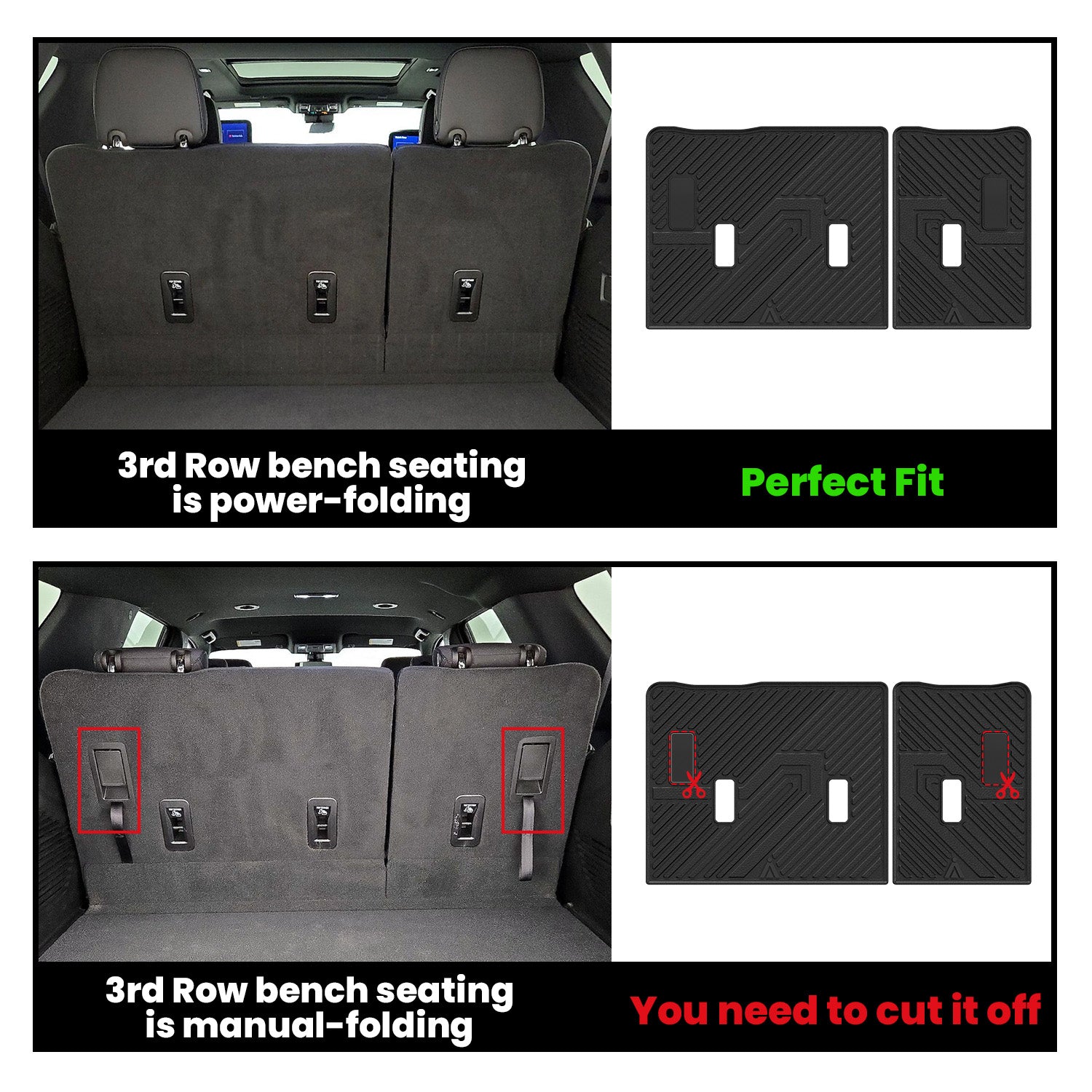 3rd Row bench seating is power-folding

Perfect Fit

3rd Row bench seating is manual-folding

You need to cut it off