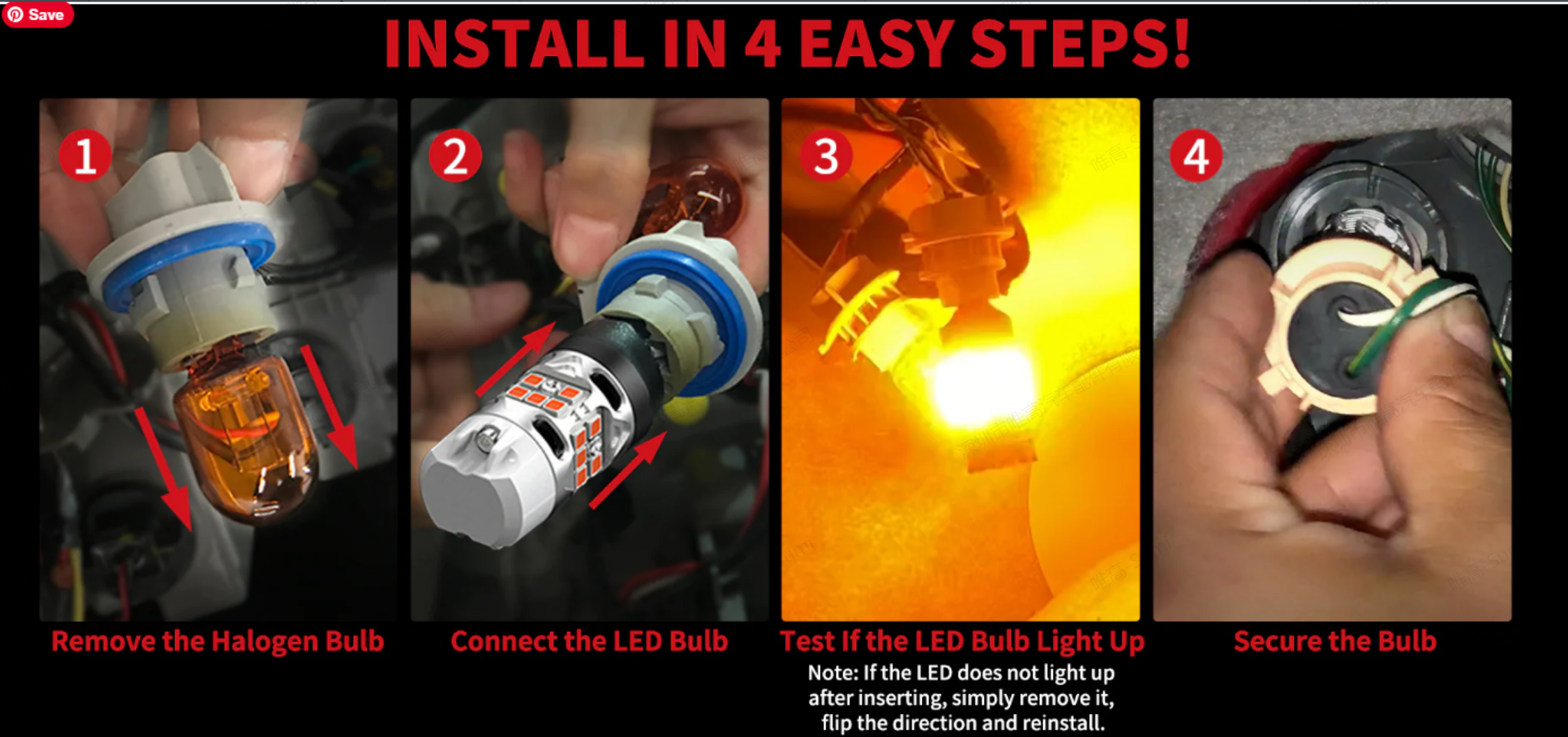 Save

INSTALL IN 4 EASY STEPS!

1

Remove the Halogen Bulb

2

Connect the LED Bulb

3

Test If the LED Bulb Light Up

Note: If the LED does not light up after inserting, simply remove it, flip the direction and reinstall.

4

Secure the Bulb