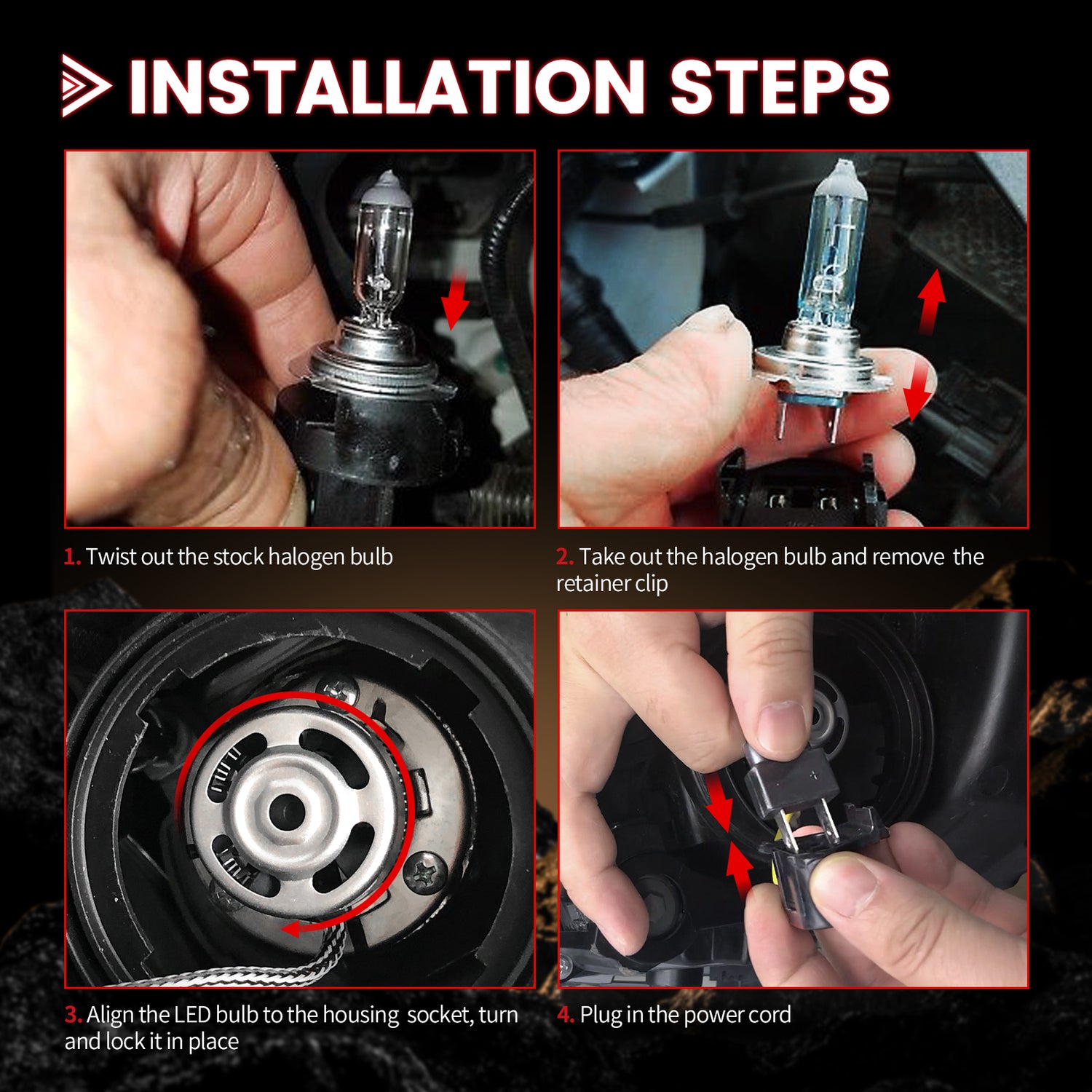 INSTALLATION STEPS

1. Twist out the stock halogen bulb

2. Take out the halogen bulb and remove the retainer clip

3. Align the LED bulb to the housing socket, turn and lock it in place

4. Plug in the power cord