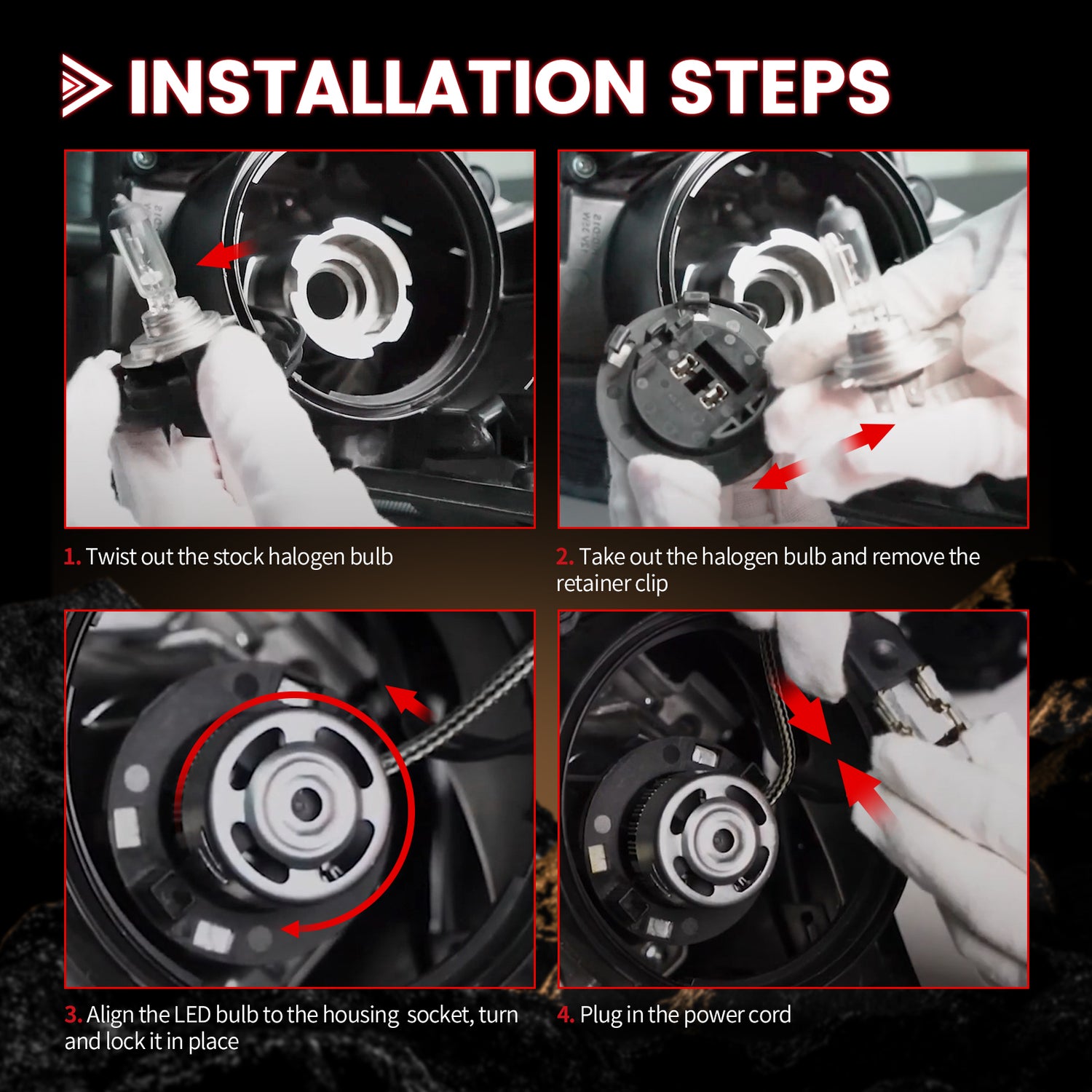 INSTALLATION STEPS

1. Twist out the stock halogen bulb

2. Take out the halogen bulb and remove the retainer clip

3. Align the LED bulb to the housing socket, turn and lock it in place

4. Plug in the power cord