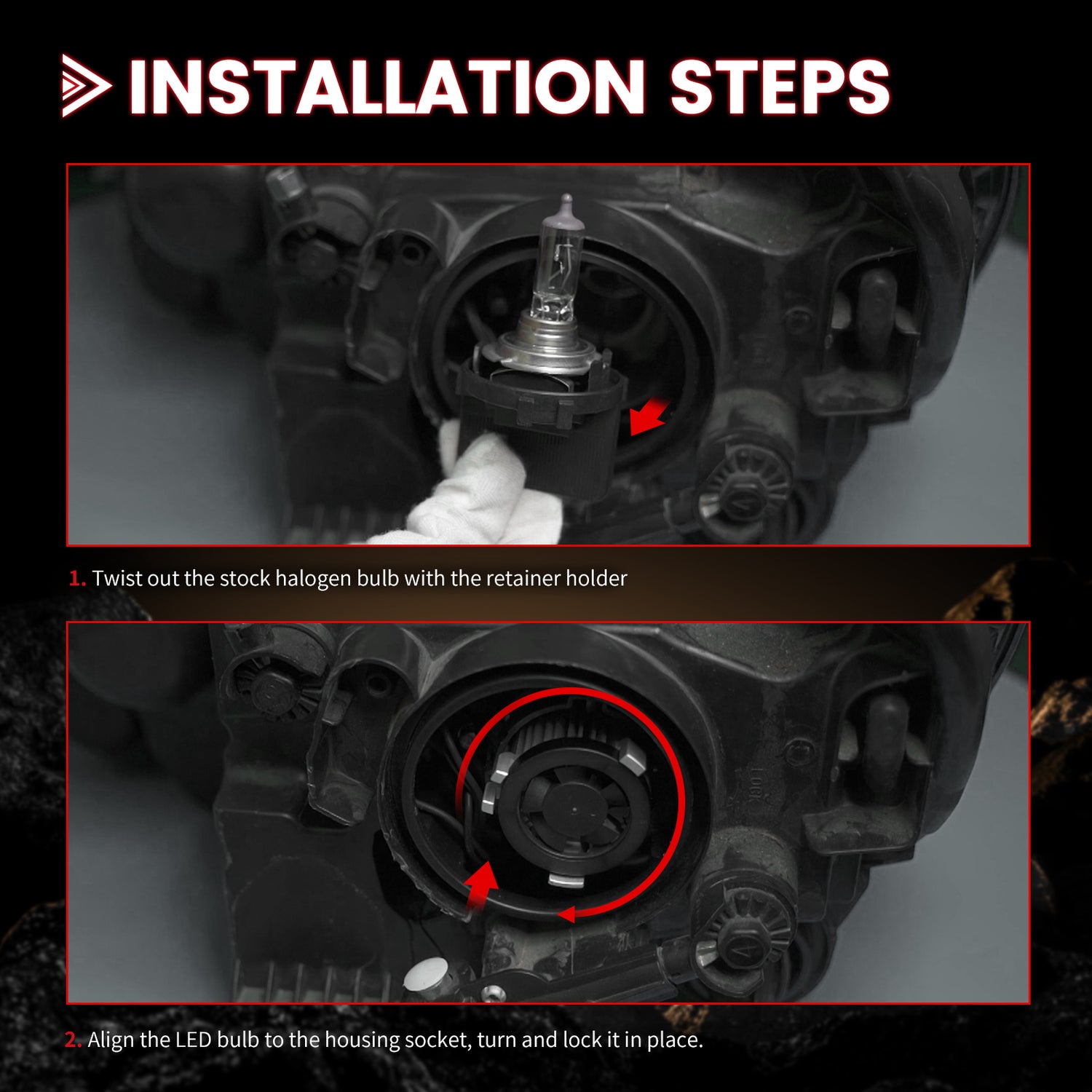 INSTALLATION STEPS

1. Twist out the stock halogen bulb with the retainer holder

2. Align the LED bulb to the housing socket, turn and lock it in place.