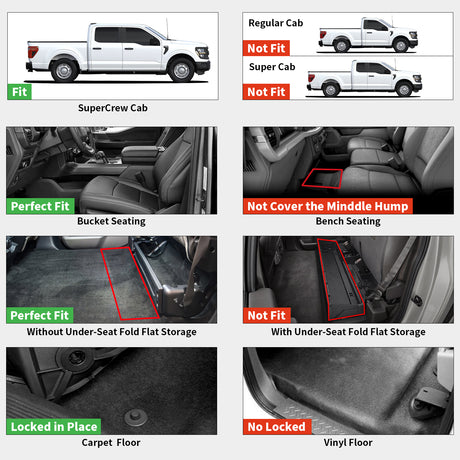 Fit

SuperCrew Cab

Regular Cab

Not Fit

Super Cab

Not Fit

Perfect Fit

Bucket Seating

Not Cover the Minddle Hump

Bench Seating

Perfect Fit

Without Under-Seat Fold Flat Storage

Not Fit

With Under-Seat Fold Flat Storage

Locked in Place

Carpet Floor

No Locked

Vinyl Floor