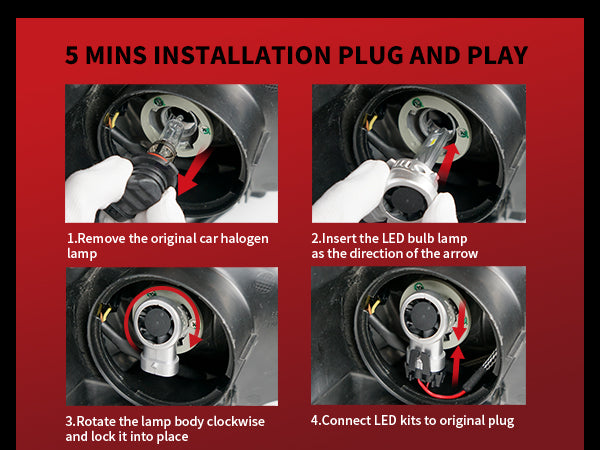 5 MINS INSTALLATION PLUG AND PLAY

1.Remove the original car halogen lamp

2.Insert the LED bulb lamp as the direction of the arrow

3.Rotate the lamp body clockwise and lock it into place

4.Connect LED kits to original plug