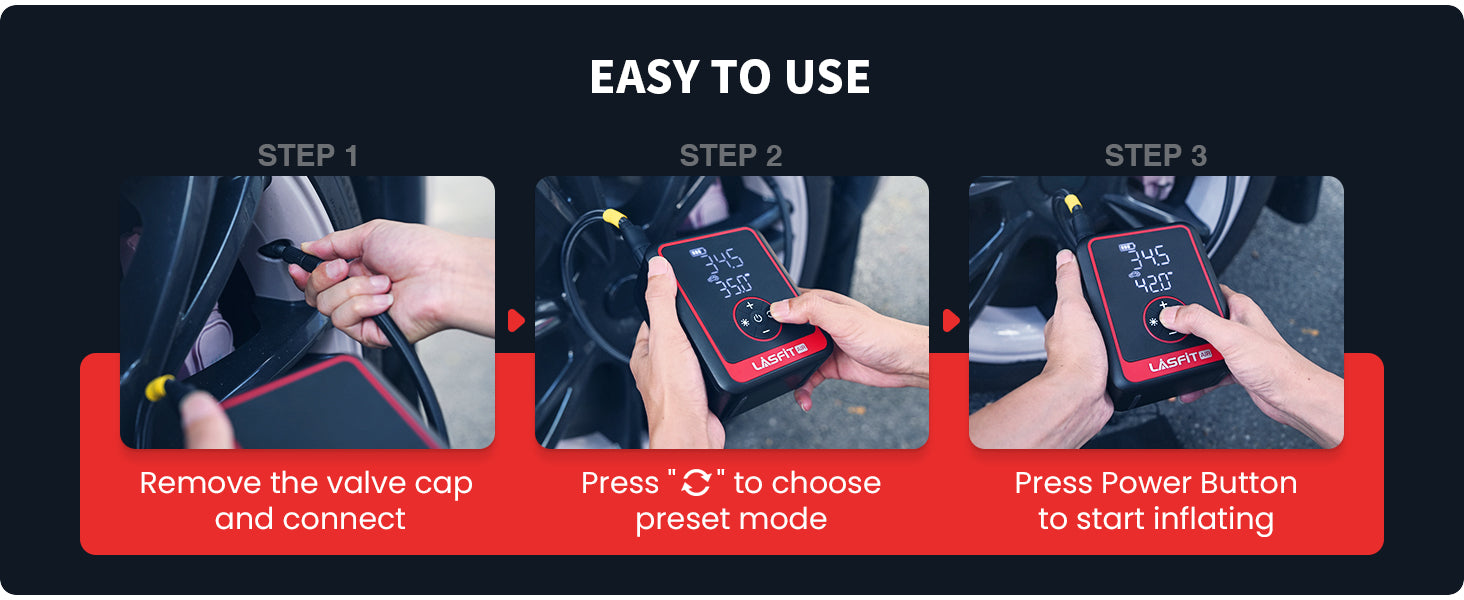 EASY TO USE

STEP 1

Remove the valve cap and connect

STEP 2

34.5
35.0
LASFIT

Press " " to choose preset mode

STEP 3

34.5
42.0
LASFIT

Press Power Button to start inflating