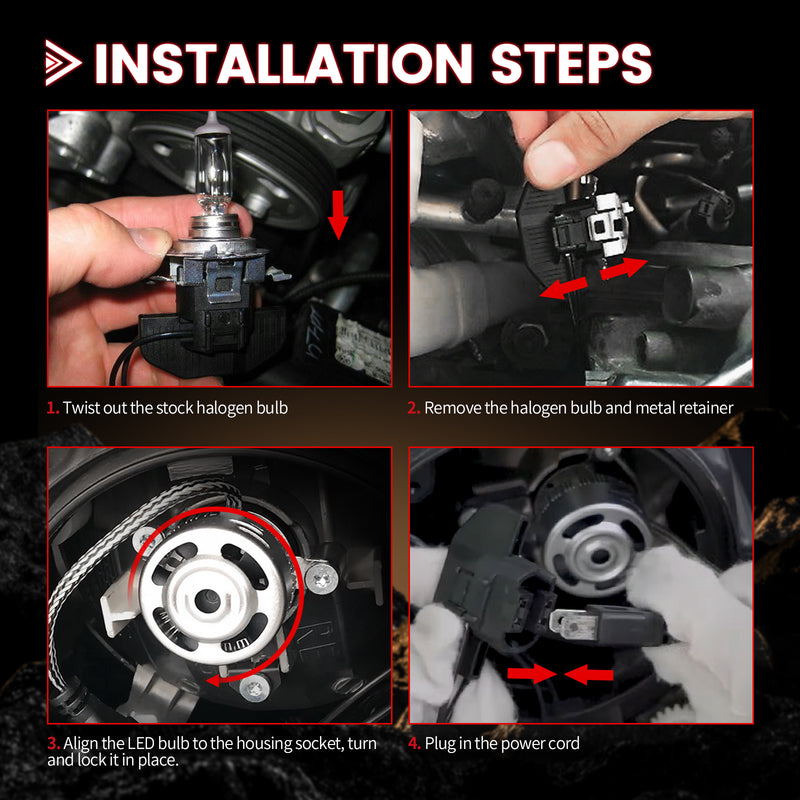 INSTALLATION STEPS

1. Twist out the stock halogen bulb

2. Remove the halogen bulb and metal retainer

3. Align the LED bulb to the housing socket, turn and lock it in place.

4. Plug in the power cord