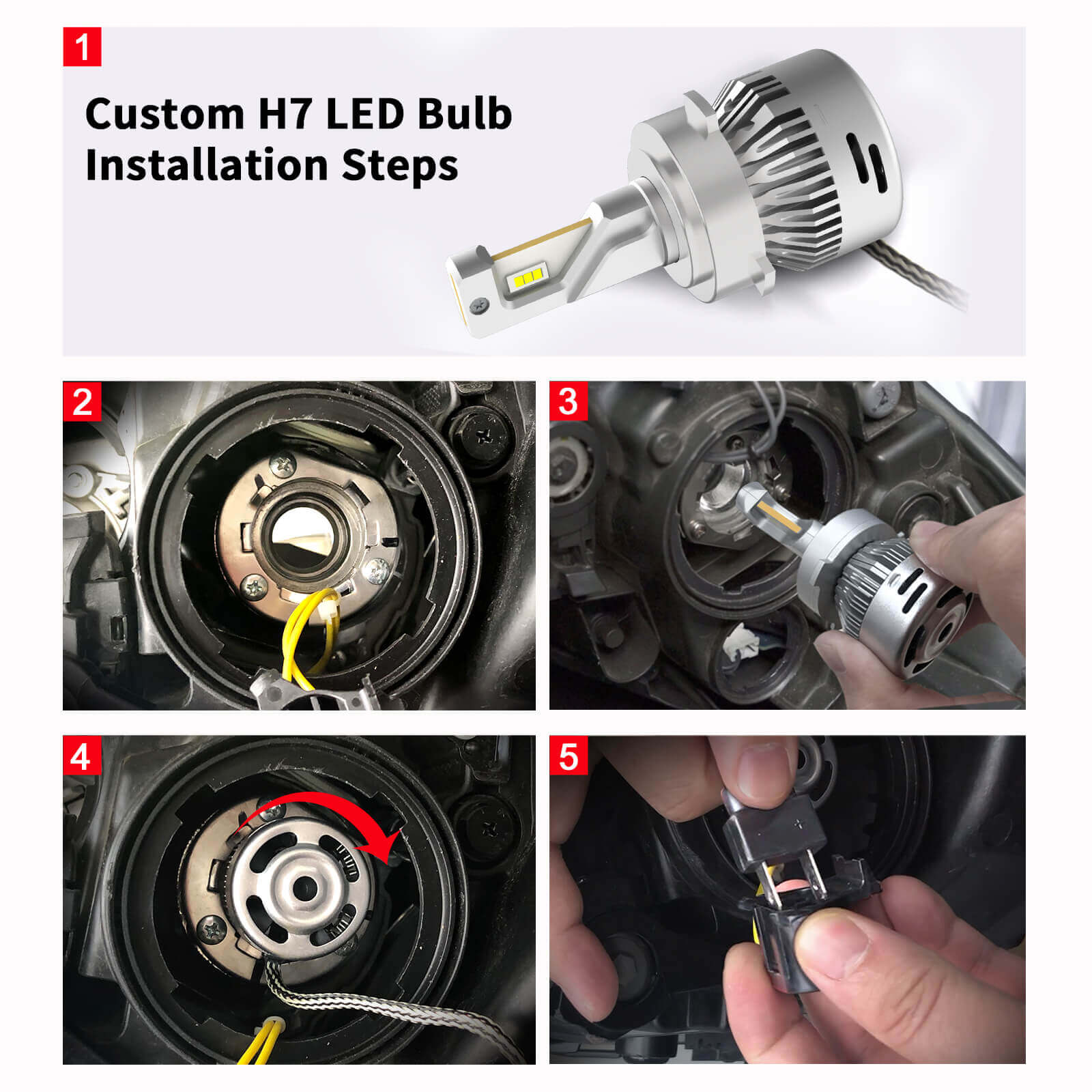 1

Custom H7 LED Bulb Installation Steps

2

3

4

5