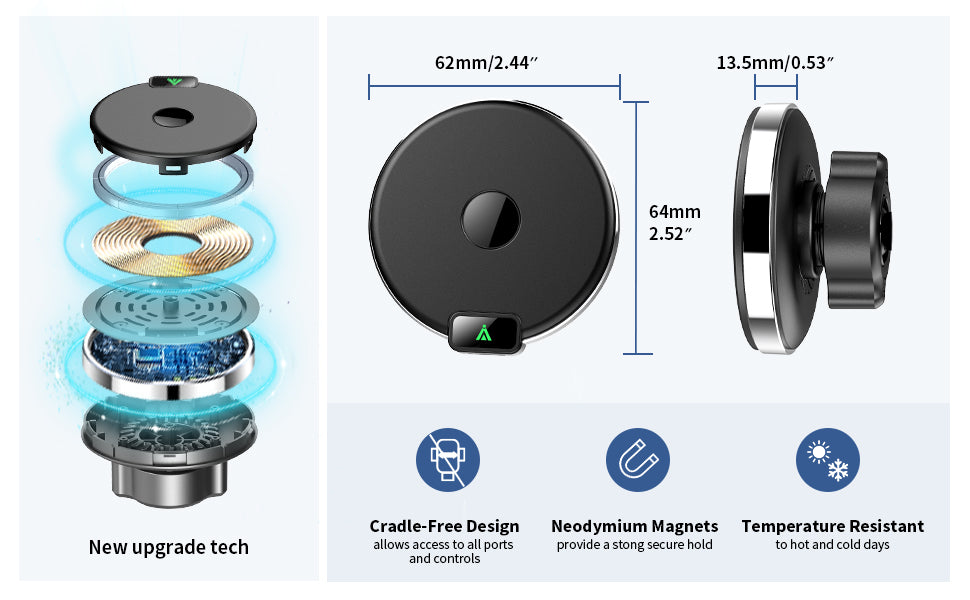 New upgrade tech

62mm/2.44″

13.5mm/0.53″

64mm 2.52″

Cradle-Free Design
allows access to all ports and controls

Neodymium Magnets
provide a stong secure hold

Temperature Resistant
to hot and cold days