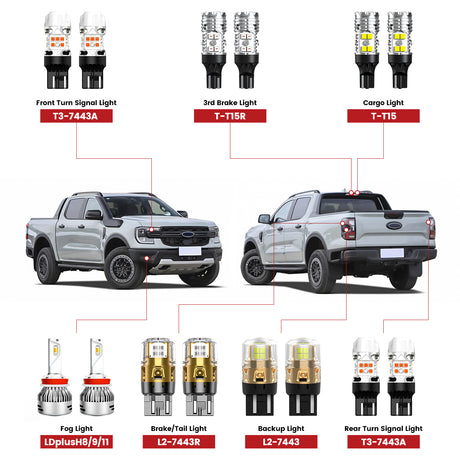 Front Turn Signal Light
T3-7443A

3rd Brake Light
T-T15R

Cargo Light
T-T15

Fog Light
LDplusH8/9/11

Brake/Tail Light
L2-7443R

Backup Light
L2-7443

Rear Turn Signal Light
T3-7443A