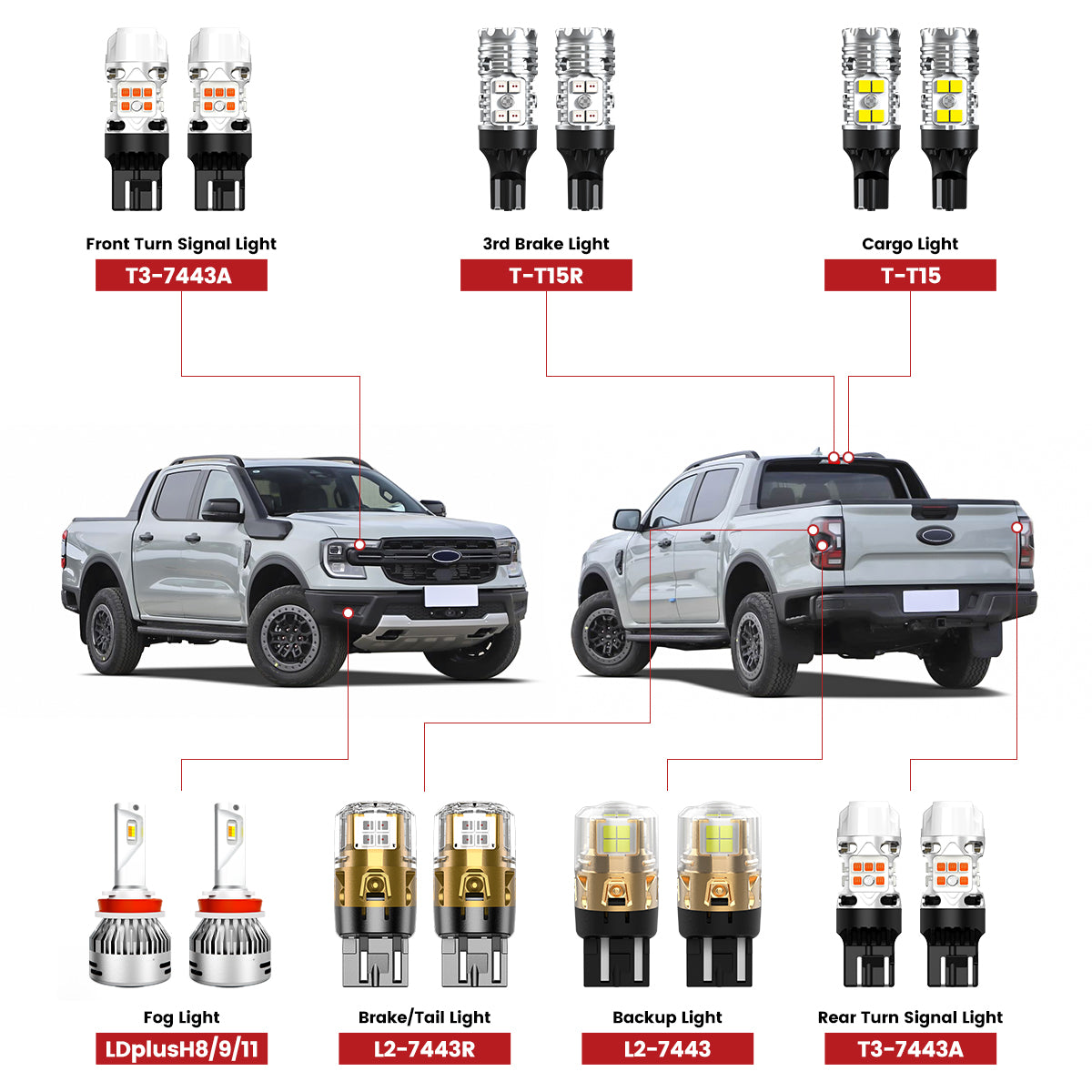 Front Turn Signal Light
T3-7443A

3rd Brake Light
T-T15R

Cargo Light
T-T15

Fog Light
LDplusH8/9/11

Brake/Tail Light
L2-7443R

Backup Light
L2-7443

Rear Turn Signal Light
T3-7443A