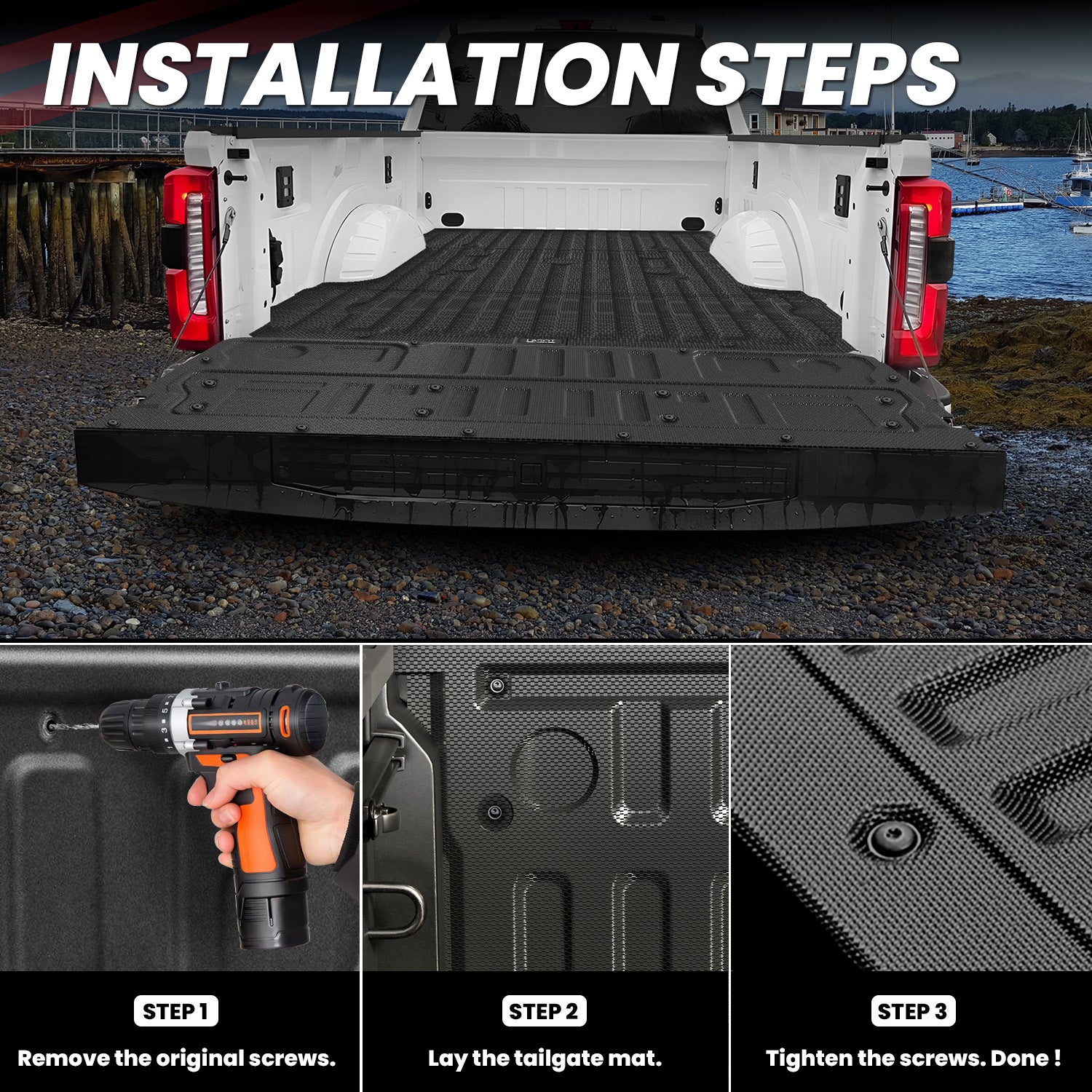 INSTALLATION STEPS

STEP 1
Remove the original screws.

STEP 2
Lay the tailgate mat.

STEP 3
Tighten the screws. Done !