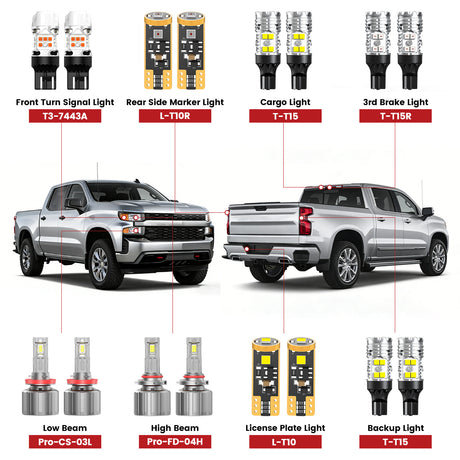 Front Turn Signal Light
T3-7443A

Rear Side Marker Light
L-T10R

Cargo Light
T-T15

3rd Brake Light
T-T15R

Low Beam
Pro-CS-03L

High Beam
Pro-FD-04H

License Plate Light
L-T10

Backup Light
T-T15