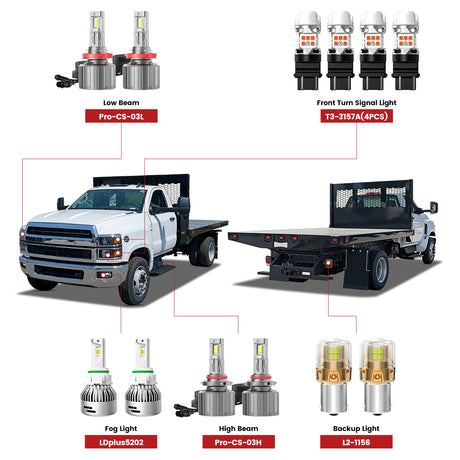 Low Beam
Pro-CS-03L

Front Turn Signal Light
T3-3157A(4PCS)

Fog Light
LDplus5202

High Beam
Pro-CS-03H

Backup Light
L2-1156